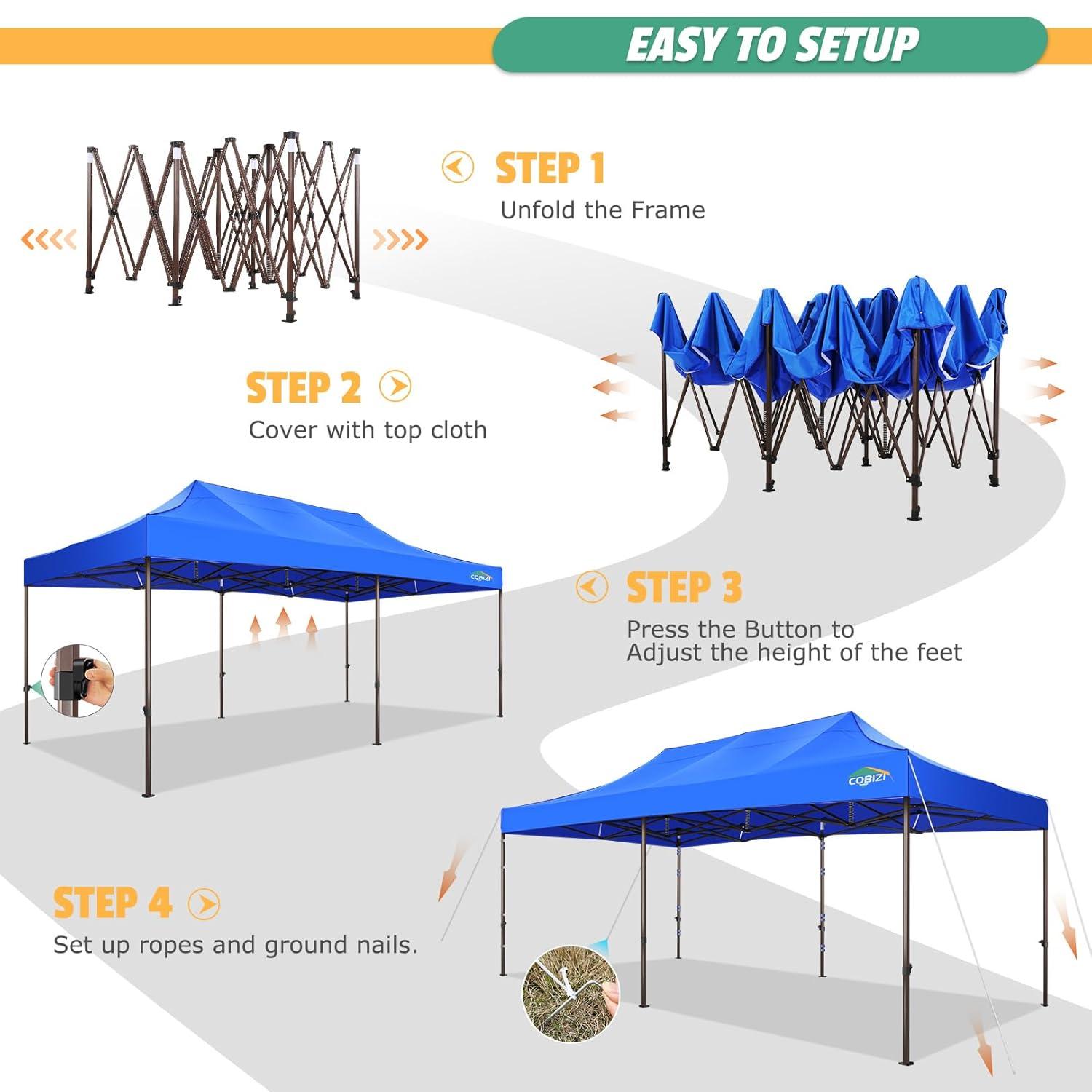 EASY TO SETUP

STEP 1
Unfold the Frame

STEP 2
Cover with top cloth

COBIZI

STEP 3
Press the Button to
Adjust the height of the feet

COBIZI

STEP 4
Set up ropes and ground nails.