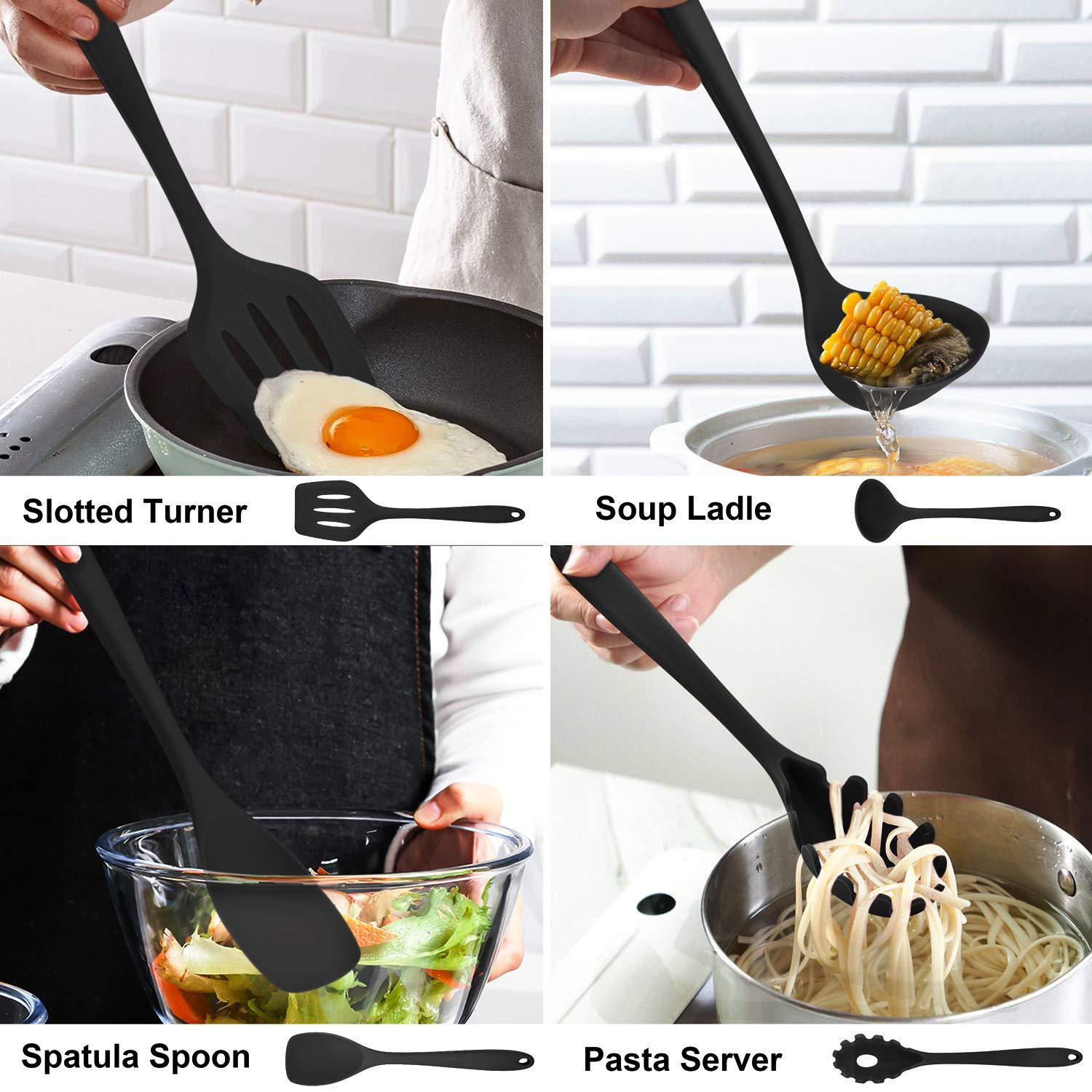 Slotted Turner

Soup Ladle

Spatula Spoon

Pasta Server