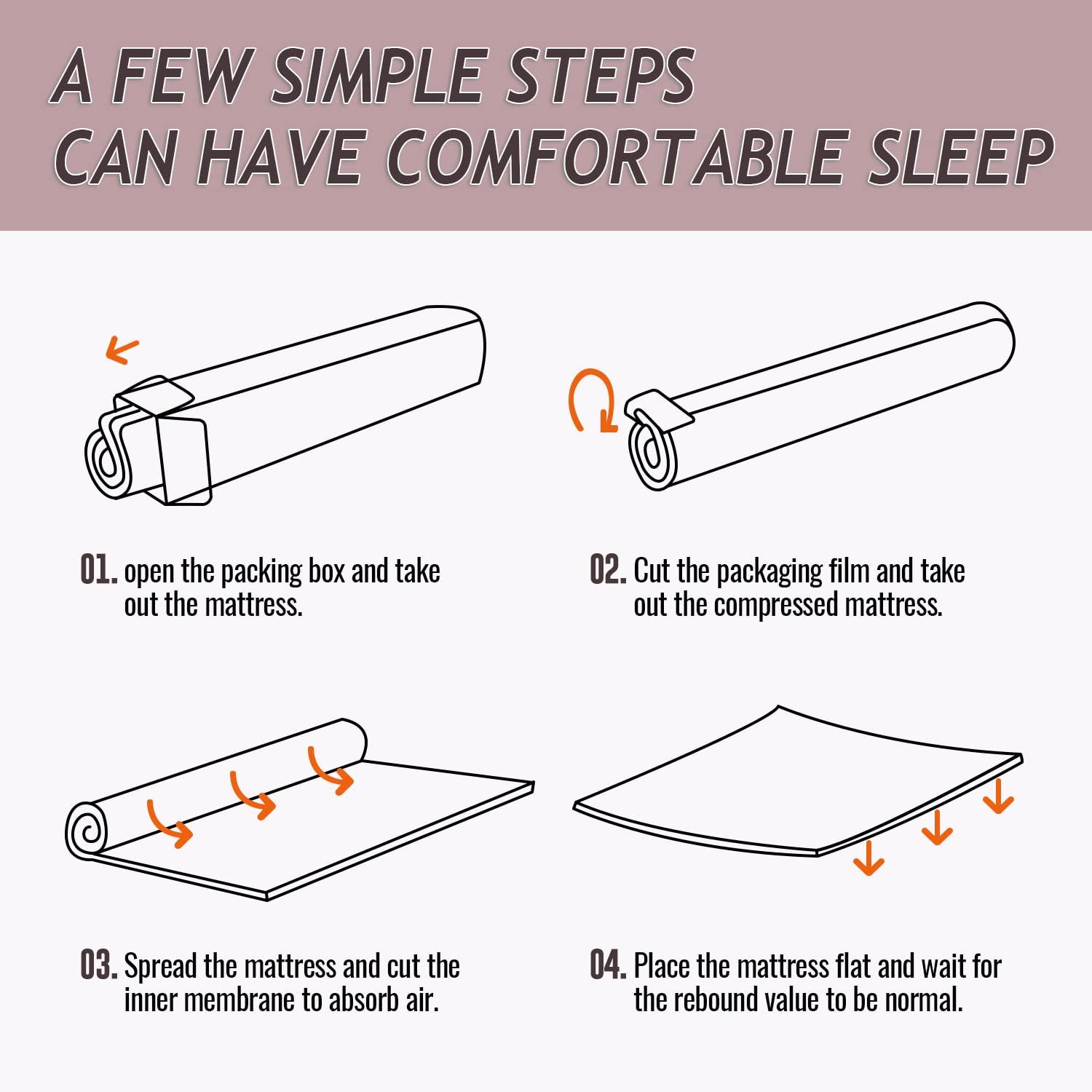 A FEW SIMPLE STEPS
CAN HAVE COMFORTABLE SLEEP

01. open the packing box and take out the mattress.

02. Cut the packaging film and take out the compressed mattress.

03. Spread the mattress and cut the inner membrane to absorb air.

04. Place the mattress flat and wait for the rebound value to be normal.