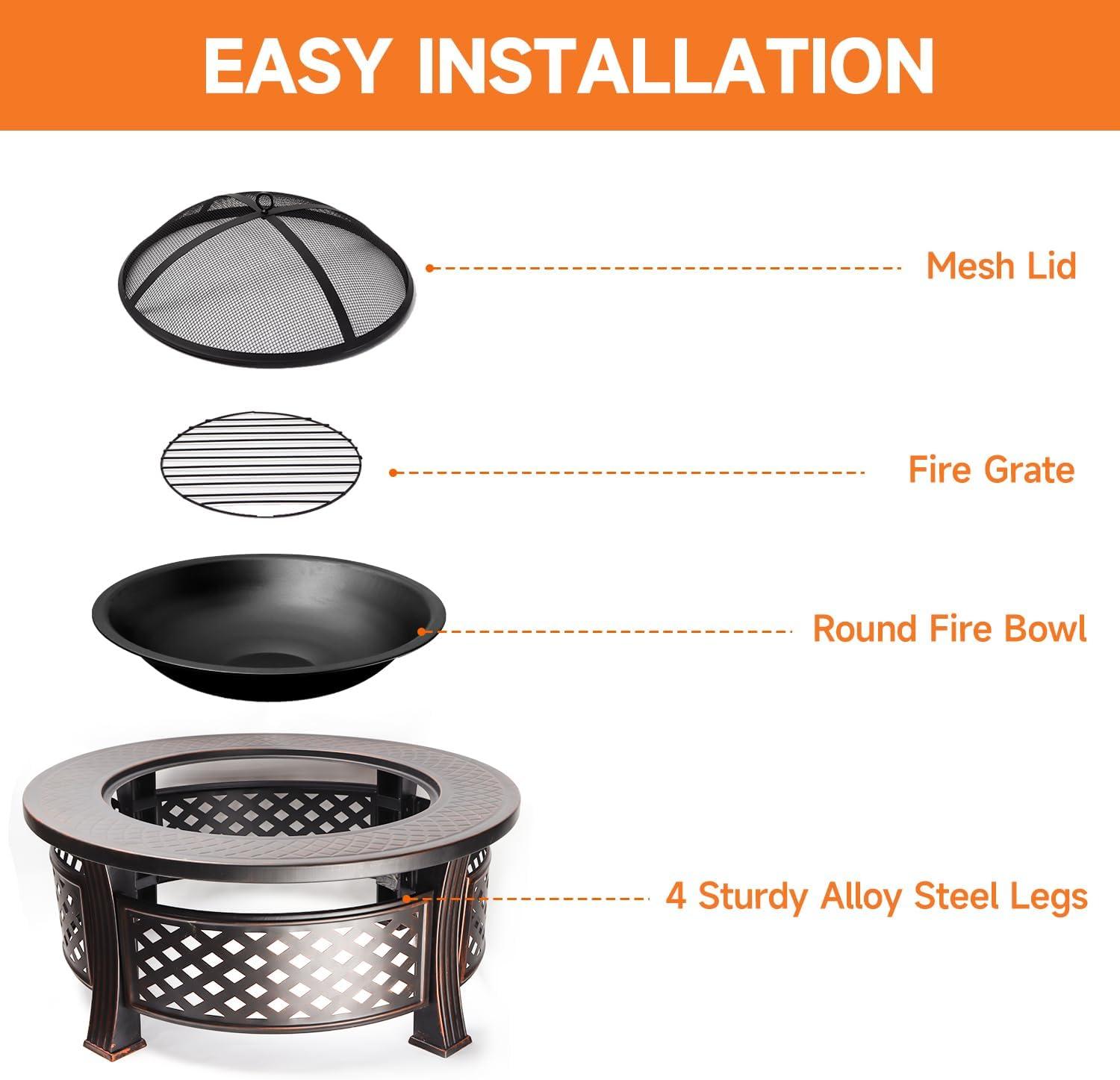 EASY INSTALLATION

Mesh Lid

Fire Grate

Round Fire Bowl

4 Sturdy Alloy Steel Legs