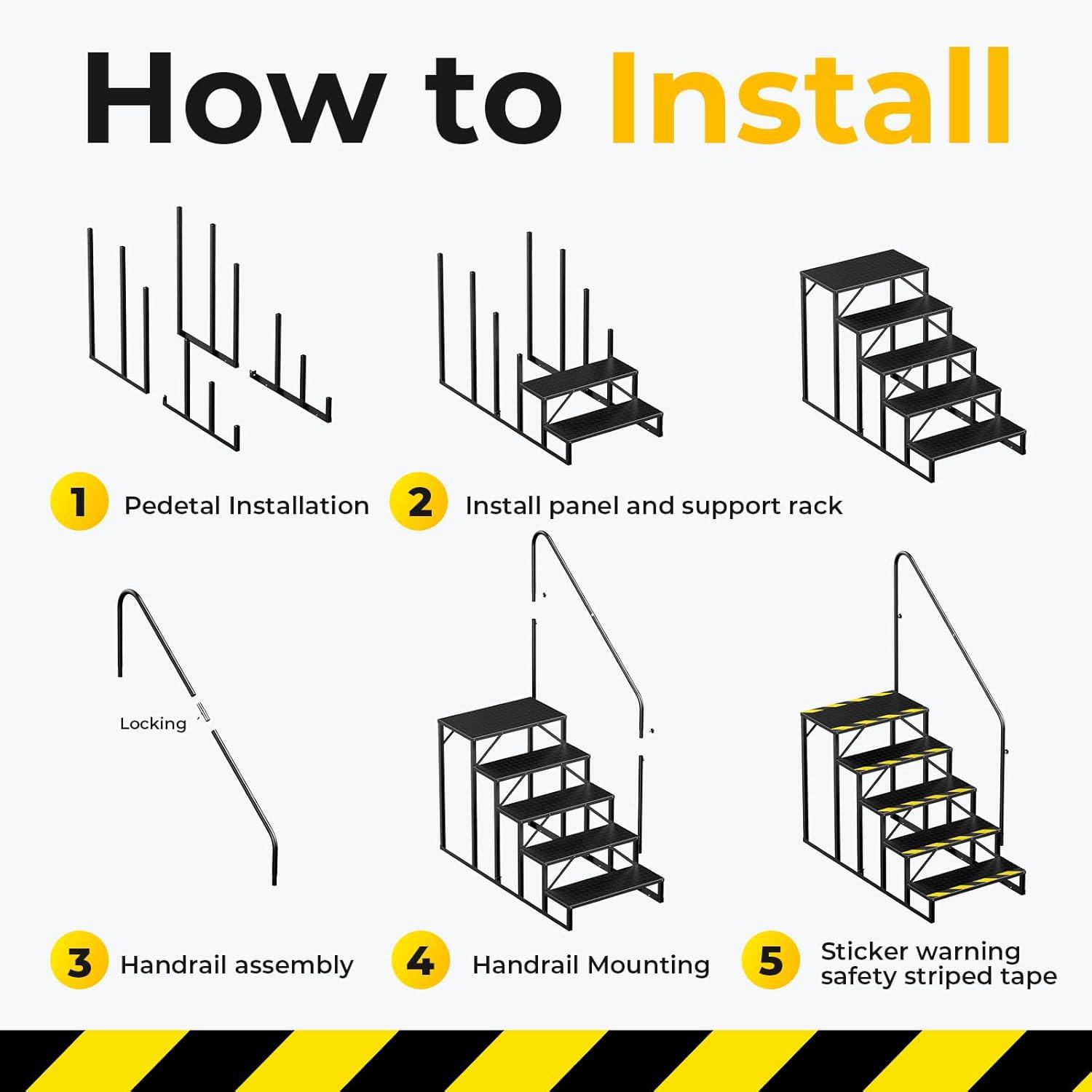 How to Install

1 Pedetal Installation

2 Install panel and support rack

Locking

3 Handrail assembly

4 Handrail Mounting

5 Sticker warning safety striped tape