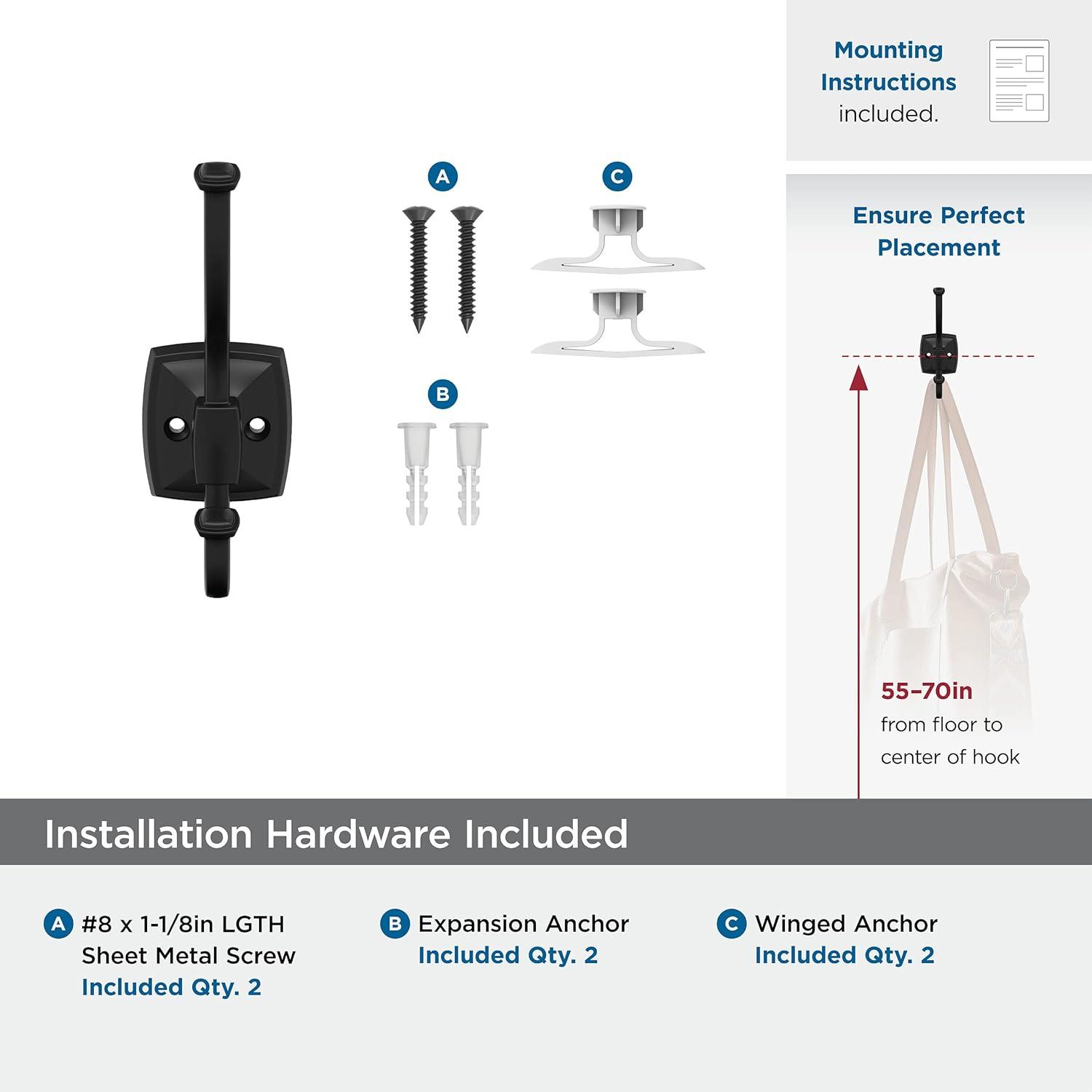 Mounting Instructions included.

A

C

B

Ensure Perfect Placement

55–70in from floor to center of hook

Installation Hardware Included

A #8 x 1-1/8in LGTH Sheet Metal Screw Included Qty. 2

B Expansion Anchor Included Qty. 2

C Winged Anchor Included Qty. 2