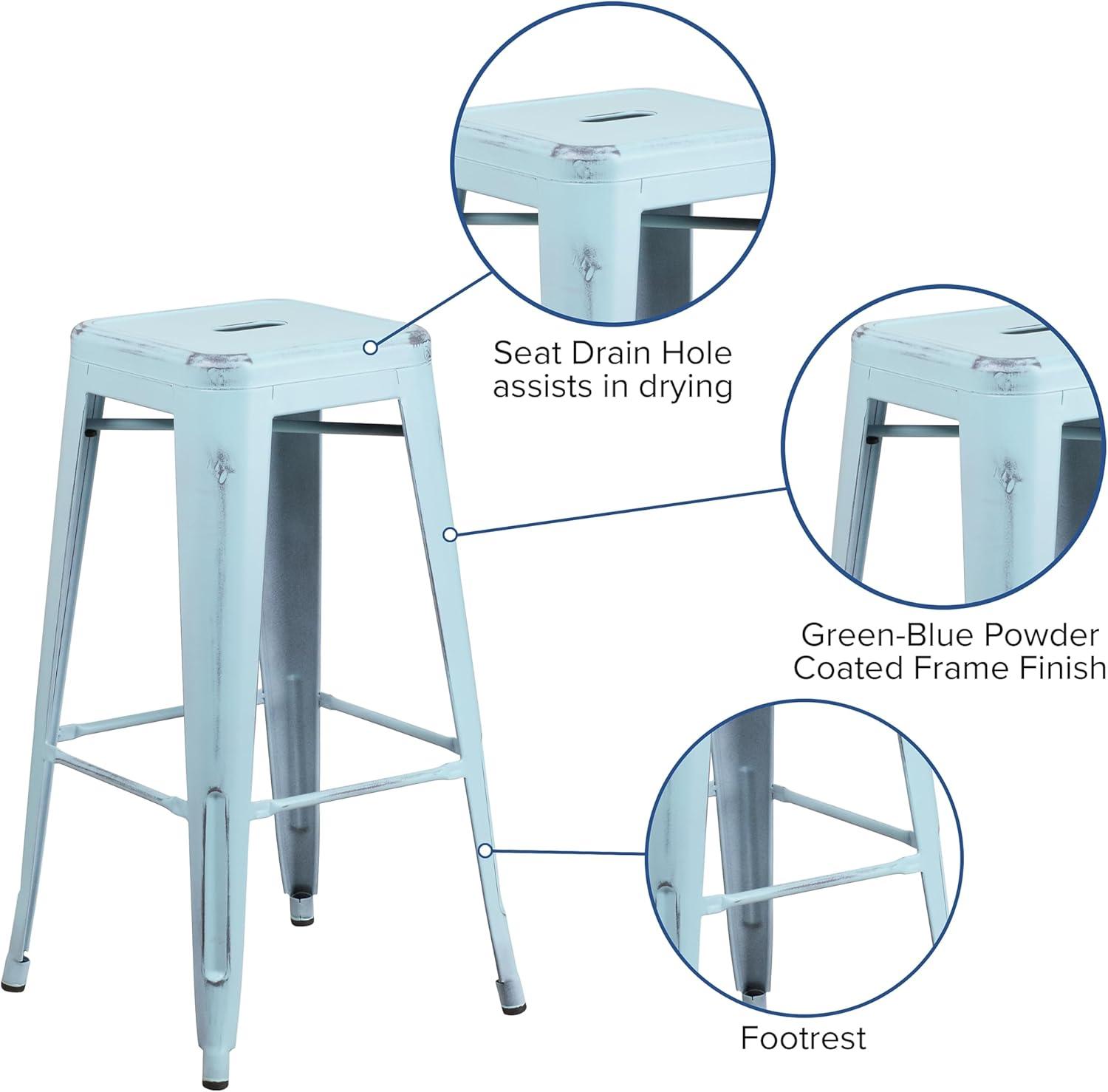 Seat Drain Hole assists in drying

Green-Blue Powder Coated Frame Finish

Footrest