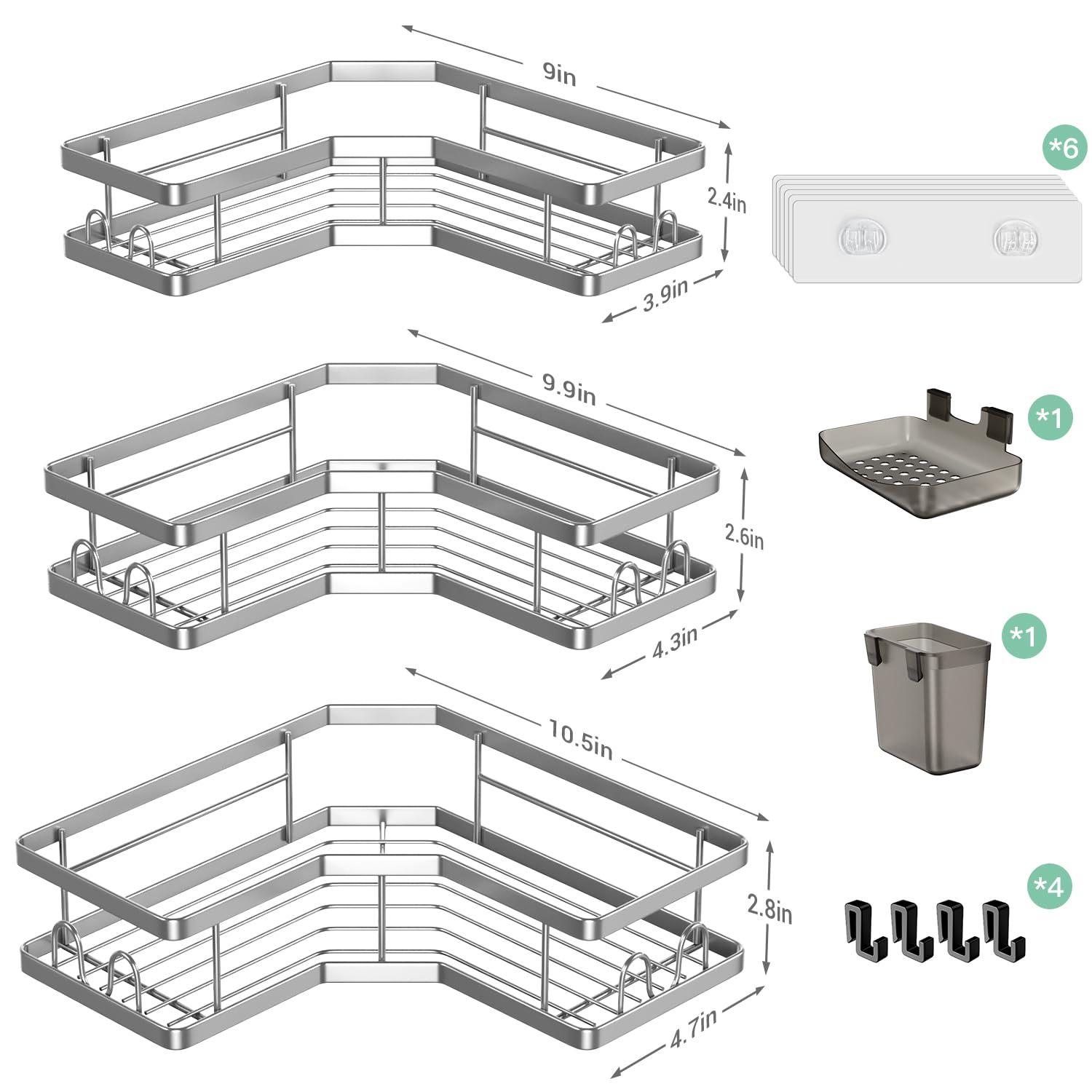 9in

2.4in

3.9in

*6

9.9in

2.6in

4.3in

*1

*1

10.5in

2.8in

4.7in

*4