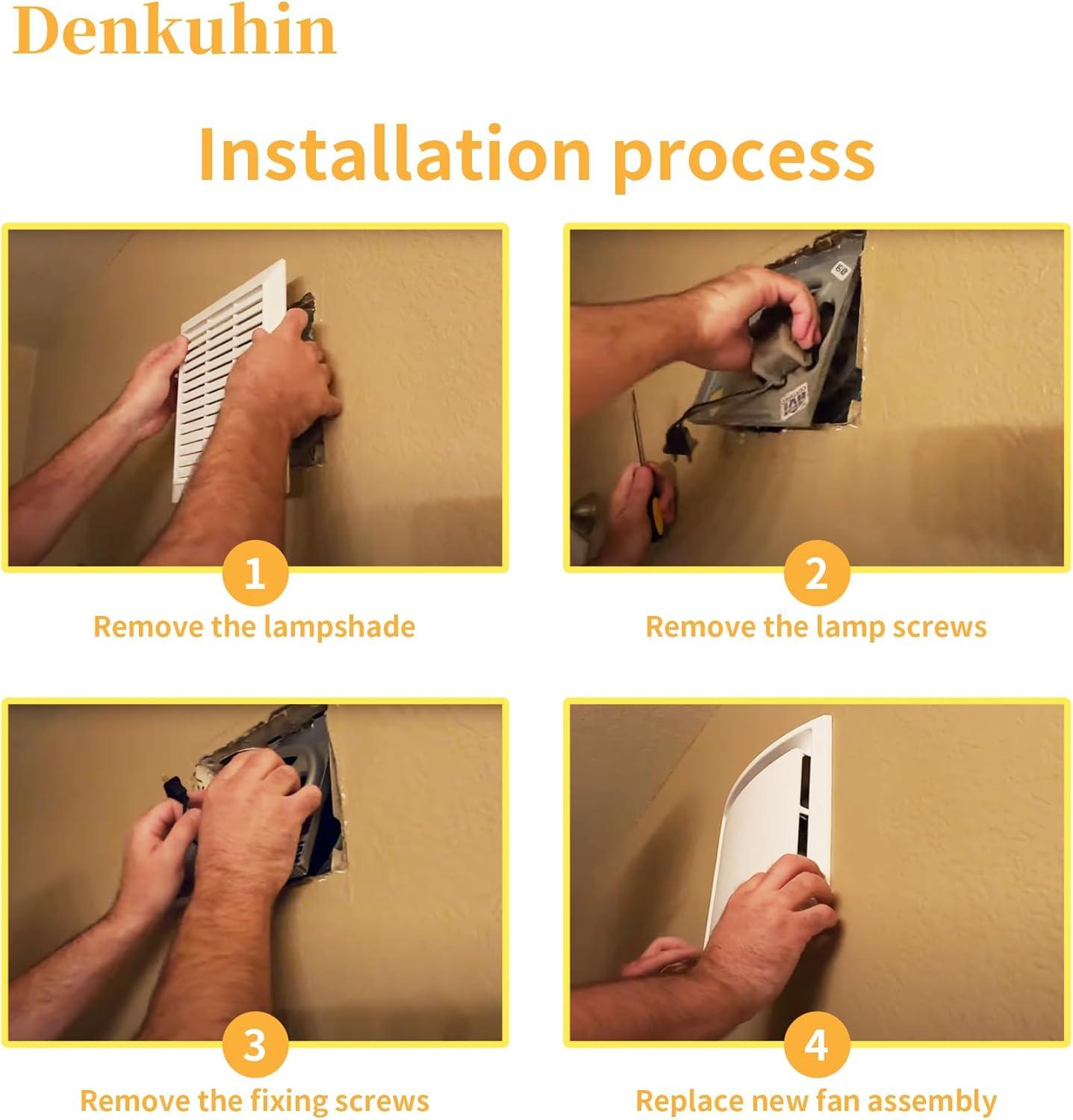 Denkuhin

Installation process

1
Remove the lampshade

2
Remove the lamp screws

3
Remove the fixing screws

4
Replace new fan assembly