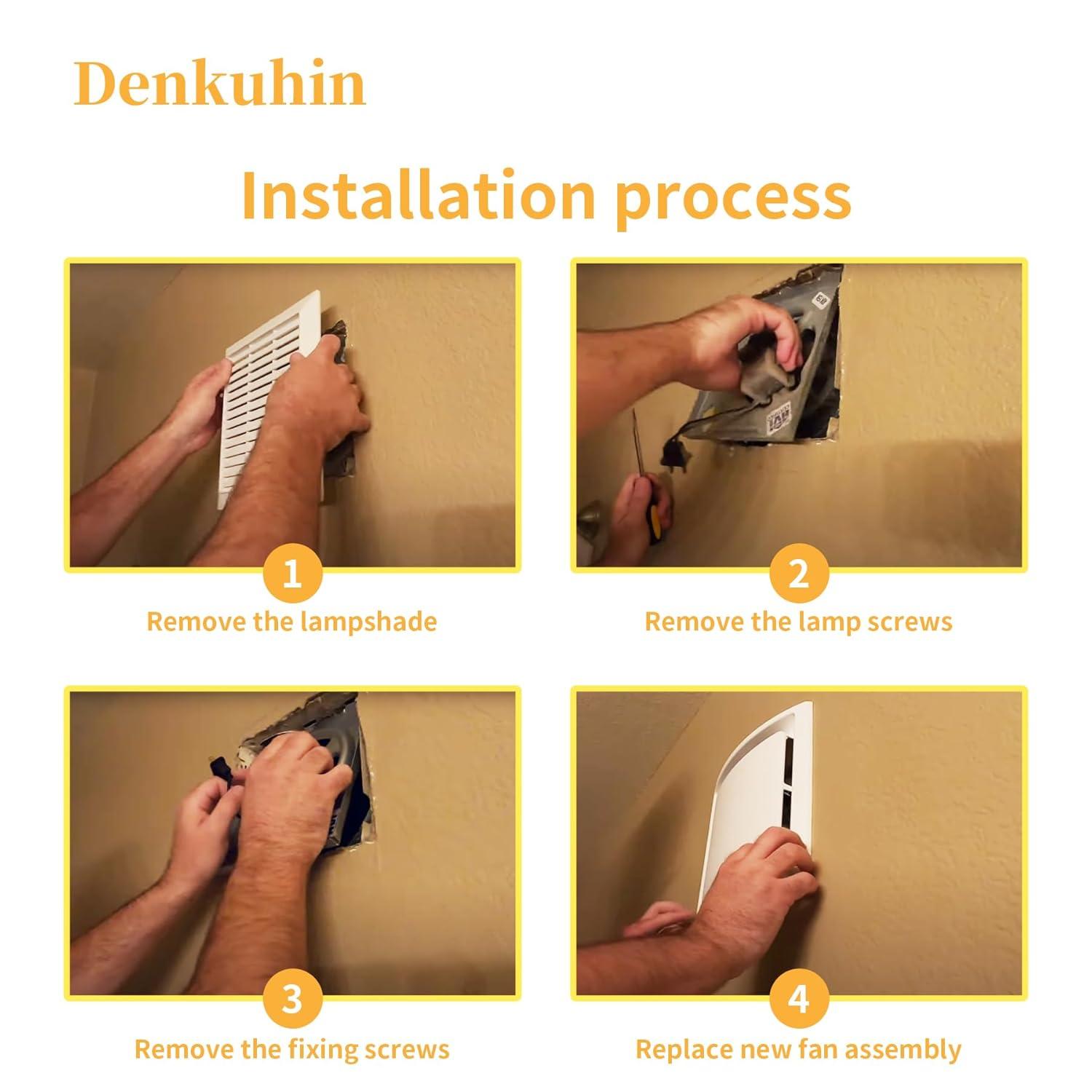 Denkuhin

Installation process

1
Remove the lampshade

2
Remove the lamp screws

3
Remove the fixing screws

4
Replace new fan assembly