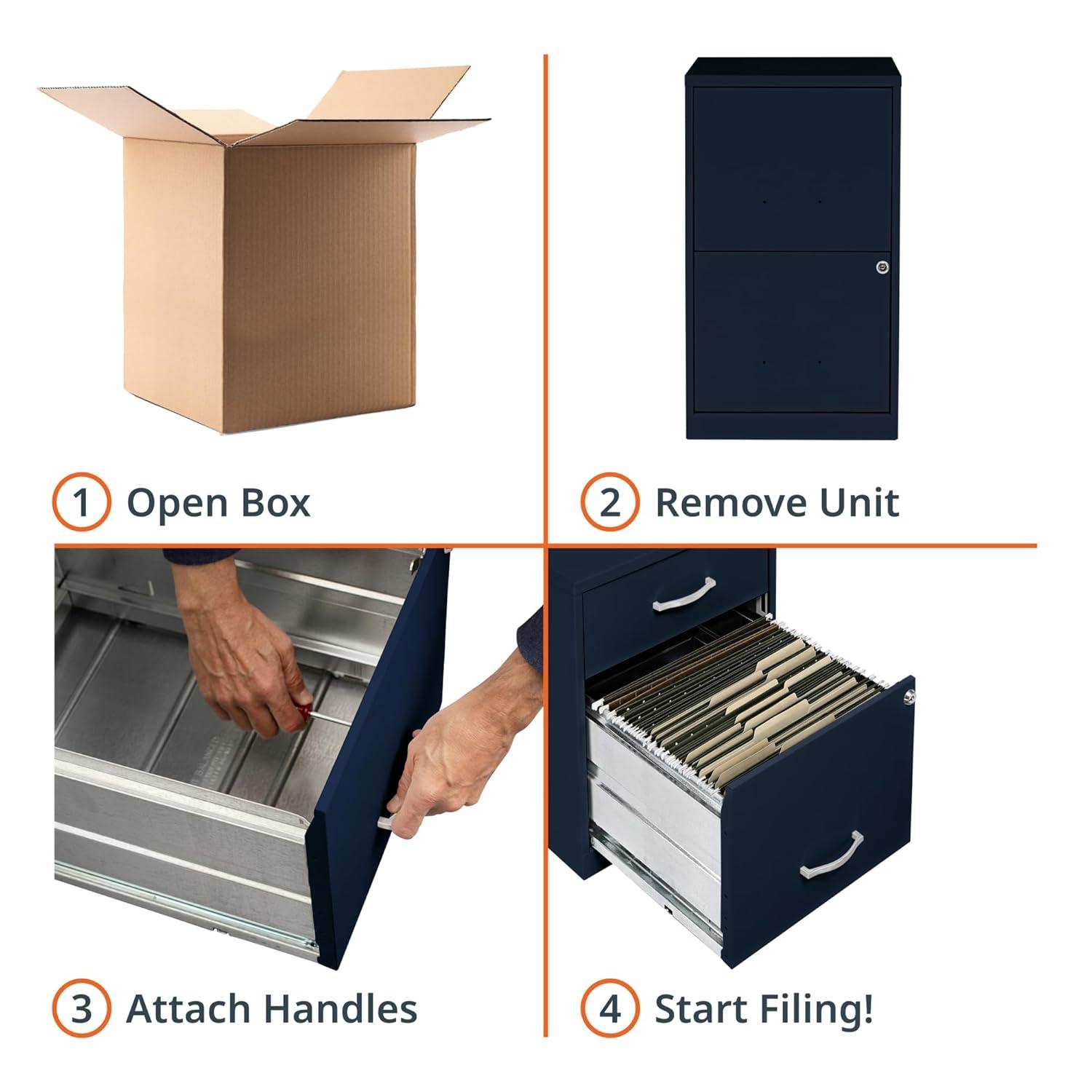 1 Open Box

2 Remove Unit

3 Attach Handles

4 Start Filing!