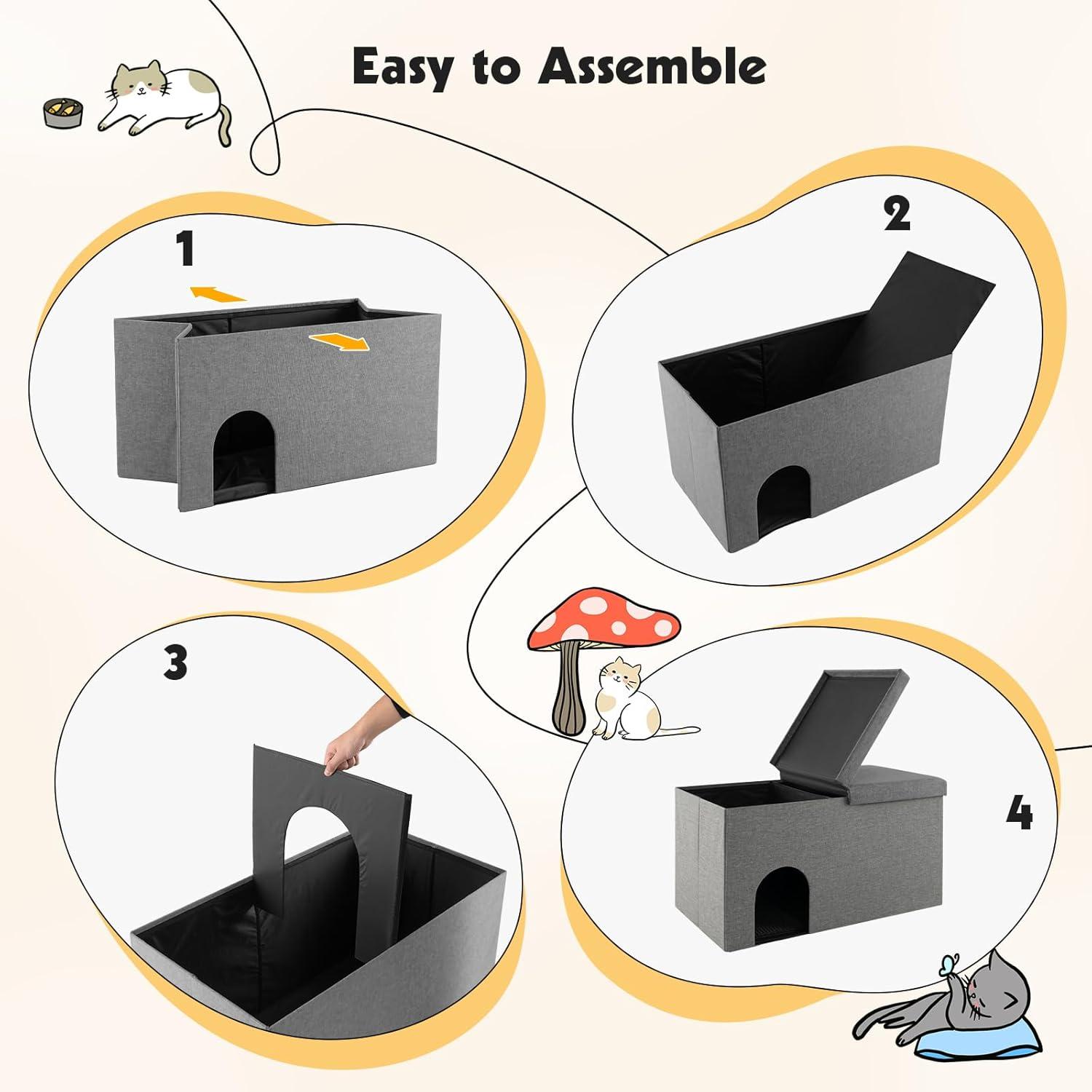 Easy to Assemble

1

2

3

4