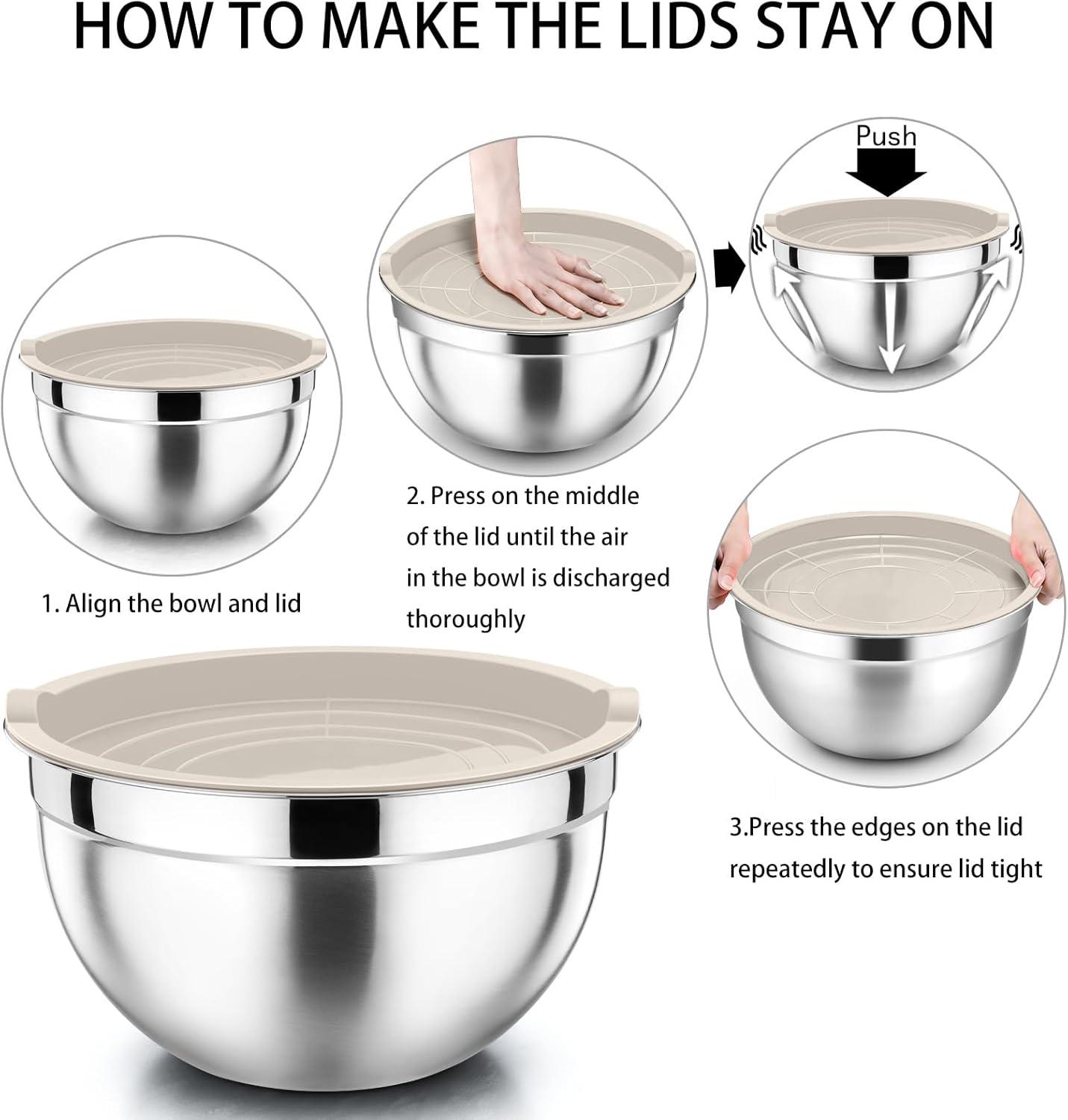 HOW TO MAKE THE LIDS STAY ON

Push

1. Align the bowl and lid

2. Press on the middle of the lid until the air in the bowl is discharged thoroughly

3.Press the edges on the lid repeatedly to ensure lid tight