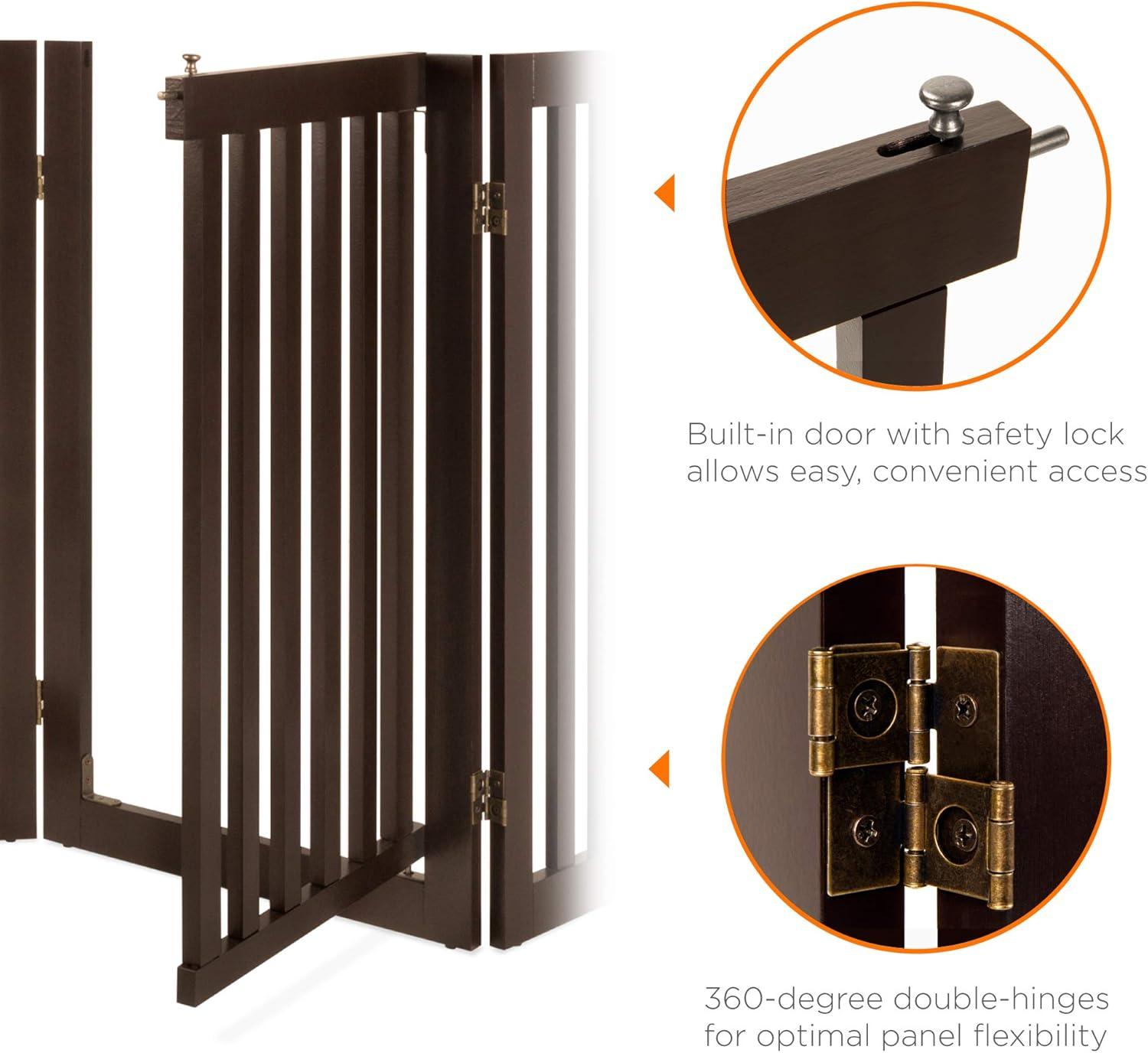 Built-in door with safety lock allows easy, convenient access

360-degree double-hinges for optimal panel flexibility