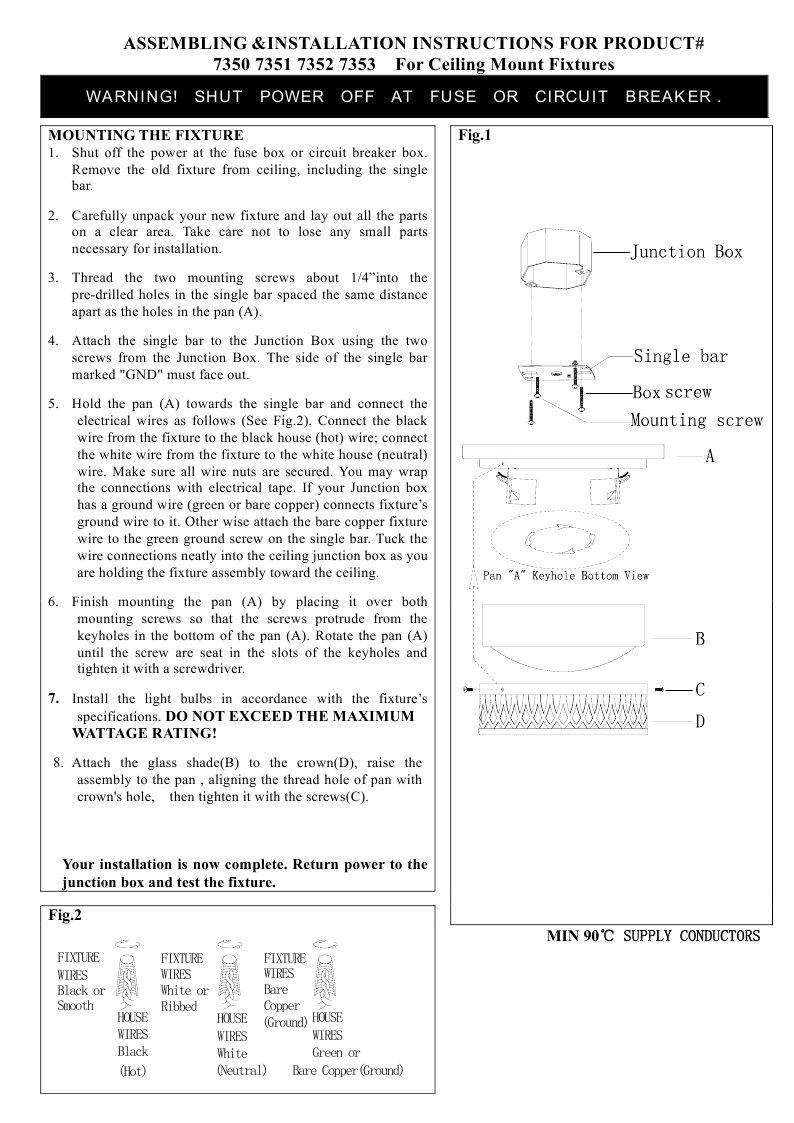 ASSEMBLING &INSTALLATION INSTRUCTIONS FOR PRODUCT#
7350 7351 7352 7353 For Ceiling Mount Fixtures

WARNING! SHUT POWER OFF AT FUSE OR CIRCUIT BREAKER.

MOUNTING THE FIXTURE
1. Shut off the power at the fuse box or circuit breaker box. Remove the old fixture from ceiling, including the single bar.

2. Carefully unpack your new fixture and lay out all the parts on a clear area. Take care not to lose any small parts necessary for installation.

3. Thread the two mounting screws about 1/4"into the pre-drilled holes in the single bar spaced the same distance apart as the holes in the pan (A).

4. Attach the single bar to the Junction Box using the two screws from the Junction Box. The side of the single bar marked "GND" must face out.

5. Hold the pan (A) towards the single bar and connect the electrical wires as follows (See Fig.2). Connect the black wire from the fixture to the black house (hot) wire; connect the white wire from the fixture to the white house (neutral) wire. Make sure all wire nuts are secured. You may wrap the connections with electrical tape. If your Junction box has a ground wire (green or bare copper) connects fixture's ground wire to it. Other wise attach the bare copper fixture wire to the green ground screw on the single bar. Tuck the wire connections neatly into the ceiling junction box as you are holding the fixture assembly toward the ceiling.

6. Finish mounting the pan (A) by placing it over both mounting screws so that the screws protrude from the keyholes in the bottom of the pan (A). Rotate the pan (A) until the screw are seat in the slots of the keyholes and tighten it with a screwdriver.

7. Install the light bulbs in accordance with the fixture's specifications. DO NOT EXCEED THE MAXIMUM WATTAGE RATING!

8. Attach the glass shade(B) to the crown(D), raise the assembly to the pan , aligning the thread hole of pan with crown's hole, then tighten it with the screws(C).

Your installation is now complete. Return power to the junction box and test the fixture.

Fig.1
Junction Box
Single bar
Box screw
Mounting screw
A
Pan "A" Keyhole Bottom View
B
C
D

MIN 90℃ SUPPLY CONDUCTORS

Fig.2
FIXTURE WIRES Black or Smooth
HOUSE WIRES Black (Hot)
FIXTURE WIRES White or Ribbed
HOUSE WIRES White (Neutral)
FIXTURE WIRES Bare Copper (Ground)
HOUSE WIRES Green or Bare Copper(Ground)