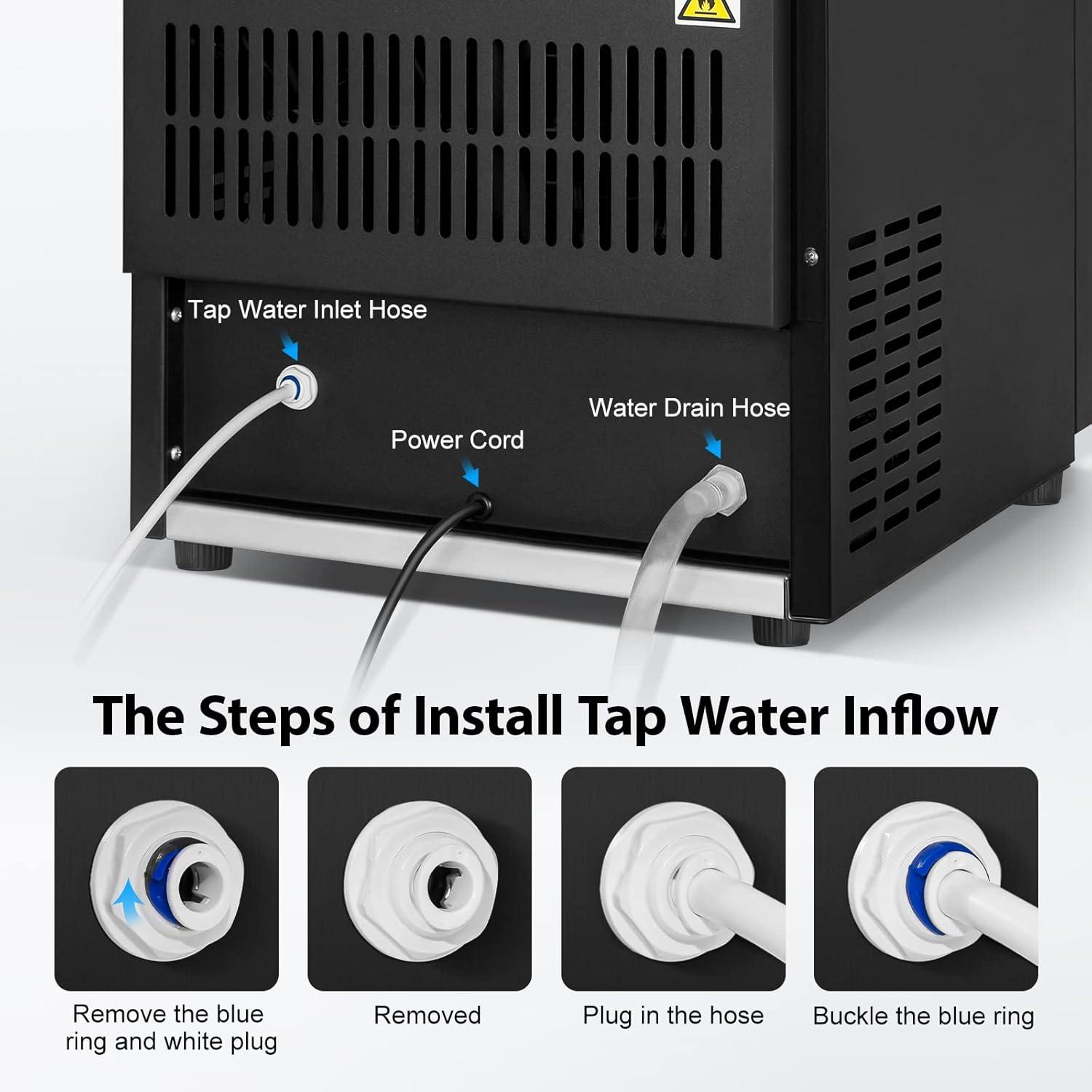 Tap Water Inlet Hose

Power Cord

Water Drain Hose

The Steps of Install Tap Water Inflow

Remove the blue ring and white plug

Removed

Plug in the hose

Buckle the blue ring