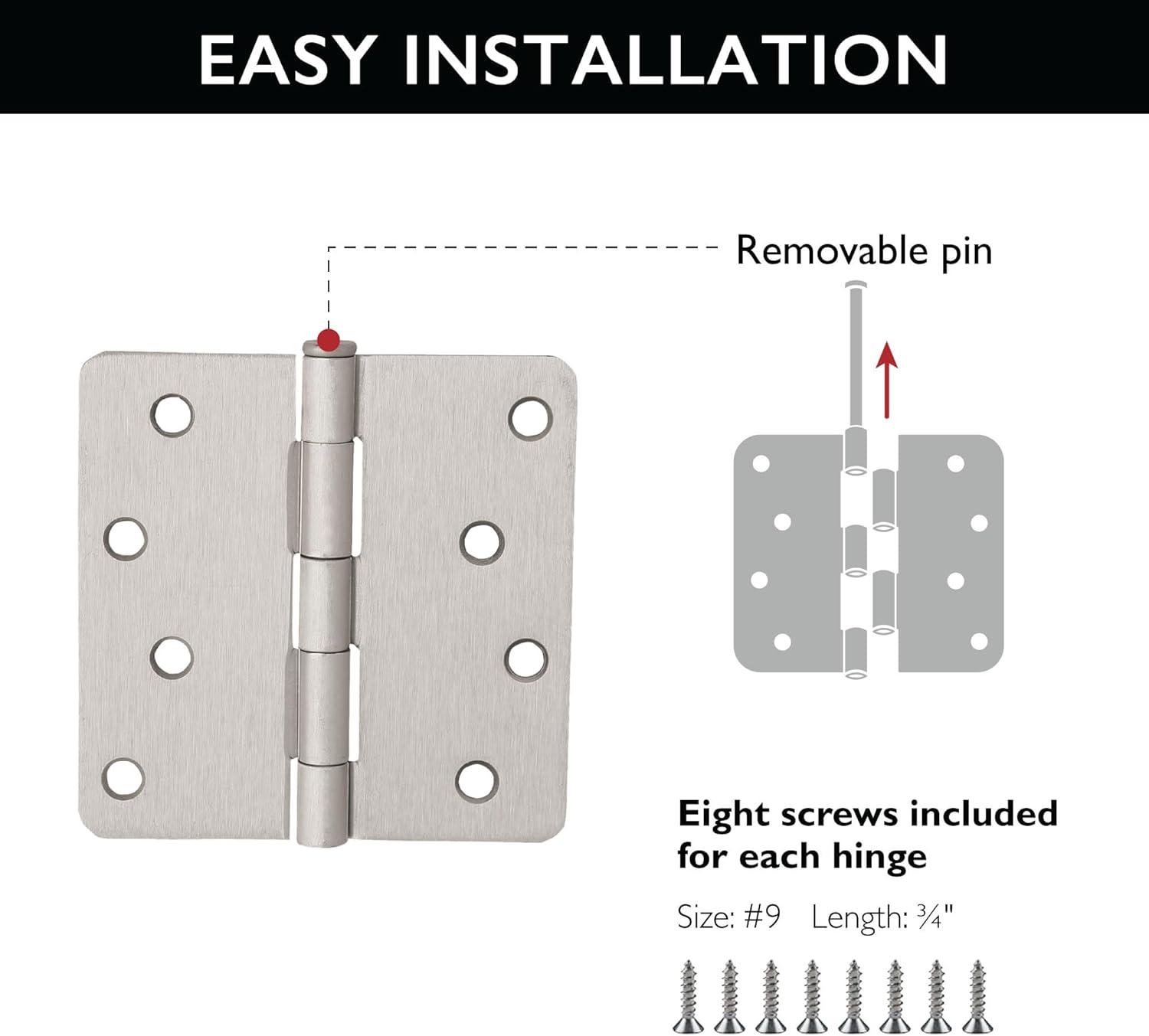 EASY INSTALLATION

Removable pin

Eight screws included for each hinge

Size: #9 Length: ¾"