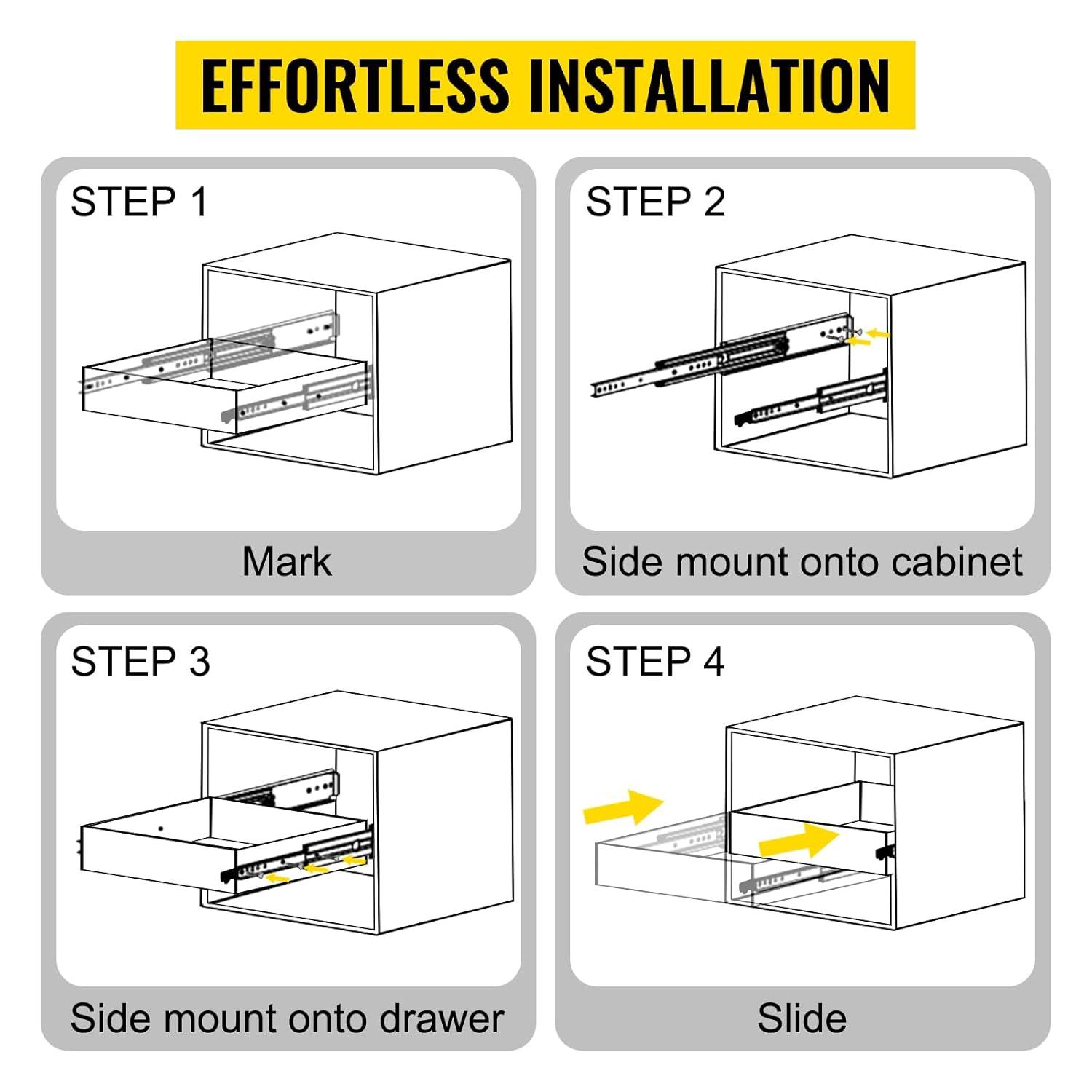 EFFORTLESS INSTALLATION

STEP 1

Mark

STEP 2

Side mount onto cabinet

STEP 3

Side mount onto drawer

STEP 4

Slide