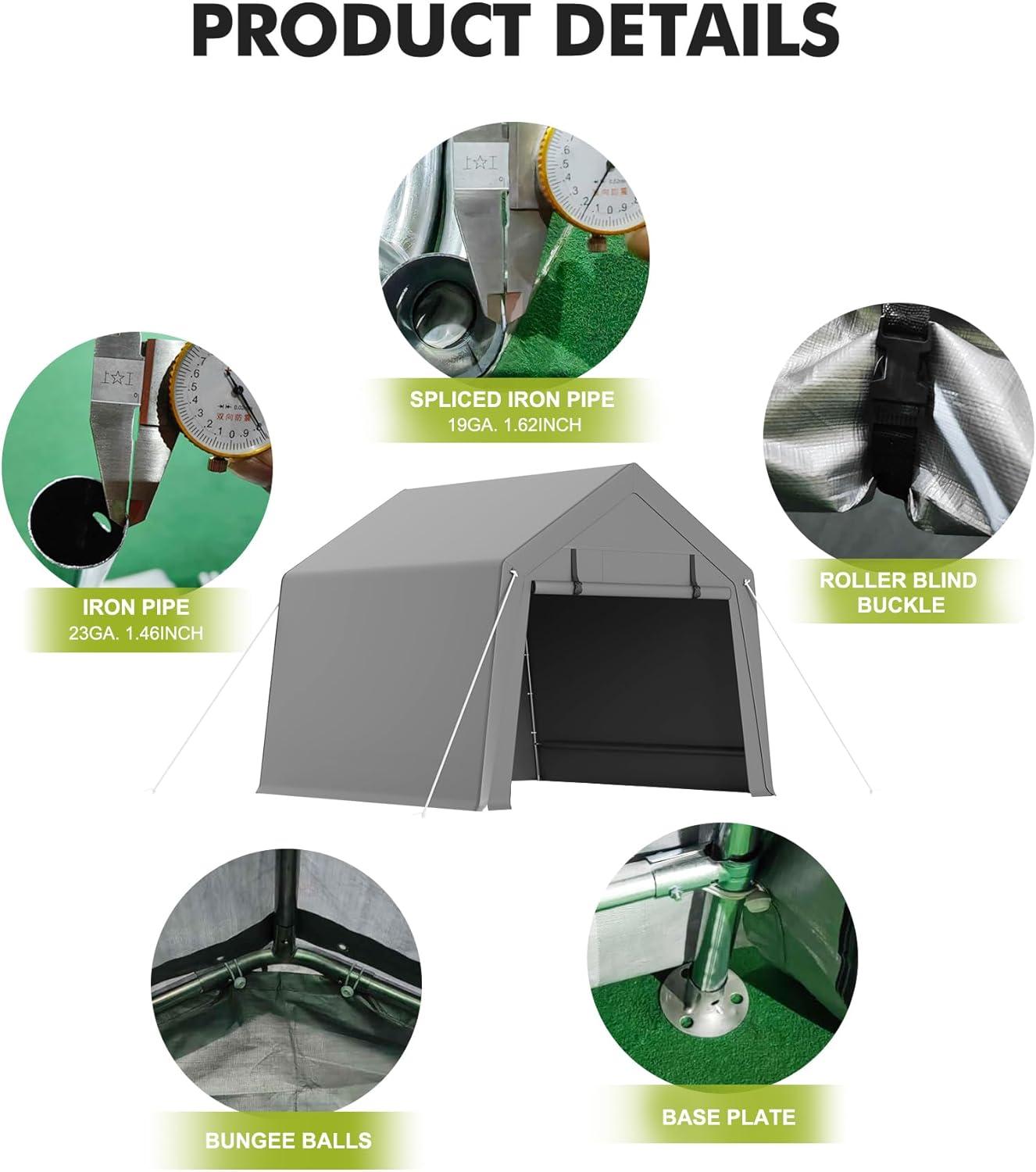 PRODUCT DETAILS

SPLICED IRON PIPE
19GA. 1.62INCH

IRON PIPE
23GA. 1.46INCH

ROLLER BLIND BUCKLE

BUNGEE BALLS

BASE PLATE