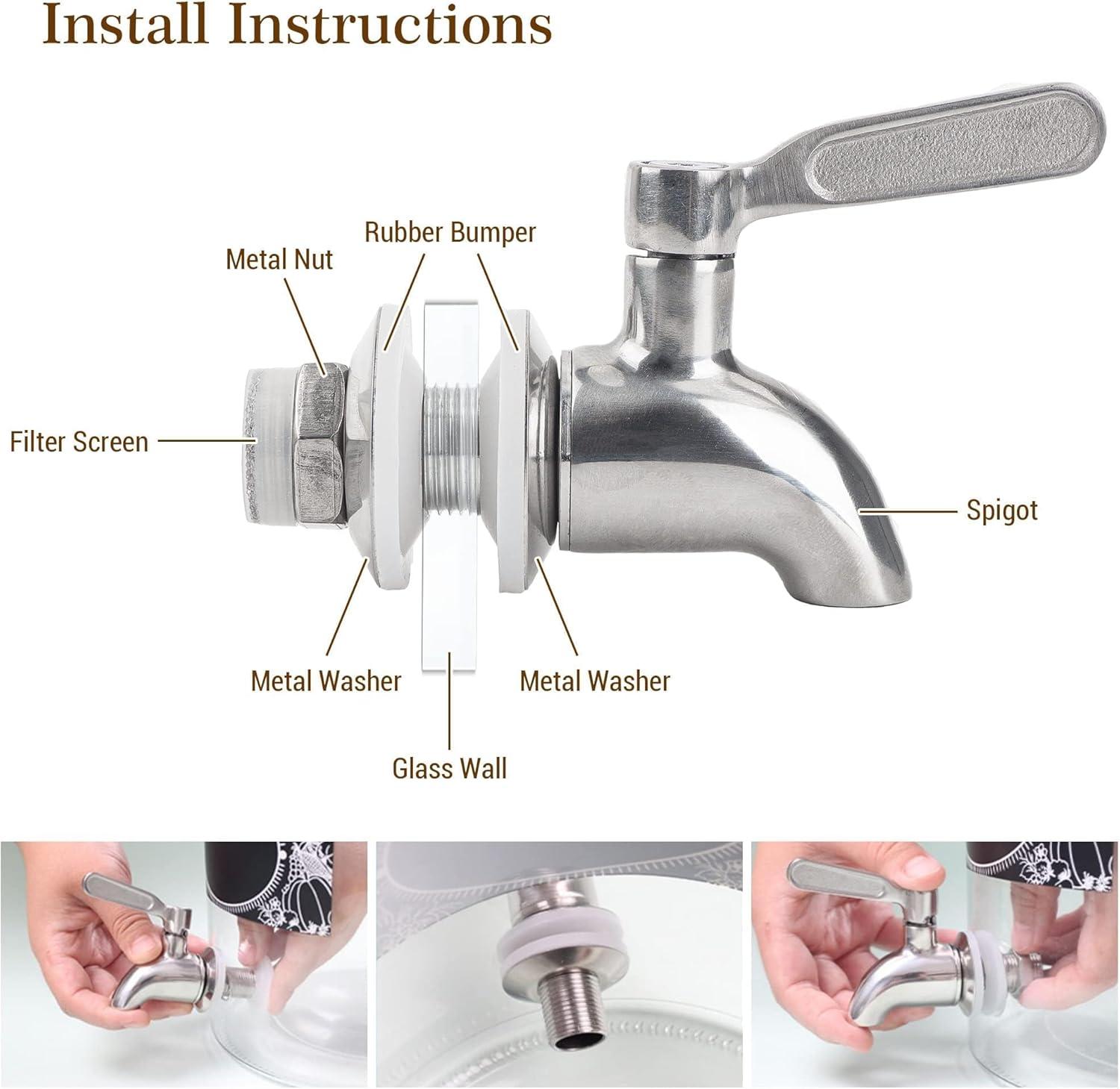 Install Instructions

Rubber Bumper

Metal Nut

Filter Screen

Spigot

Metal Washer

Metal Washer

Glass Wall