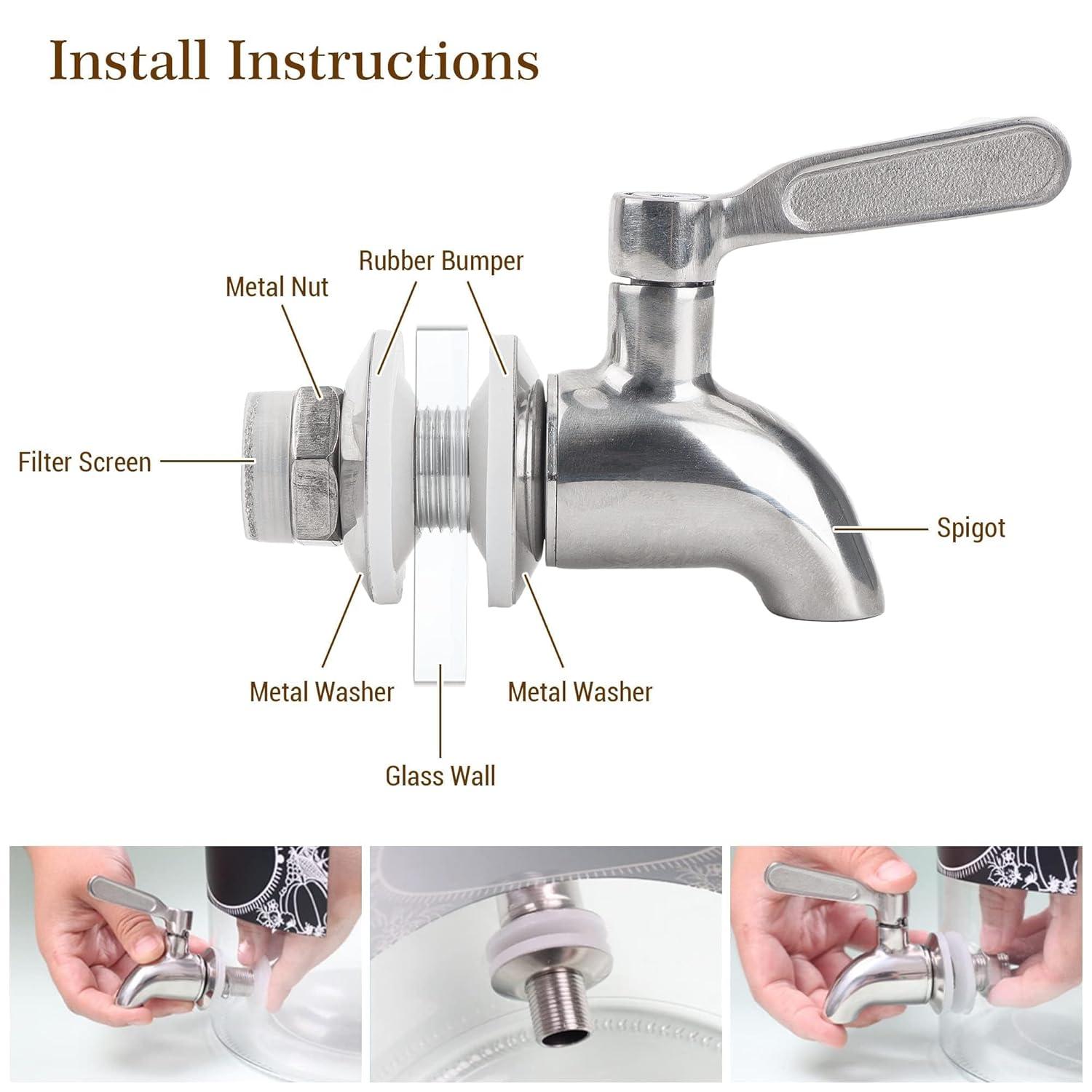 Install Instructions

Rubber Bumper

Metal Nut

Filter Screen

Spigot

Metal Washer

Metal Washer

Glass Wall