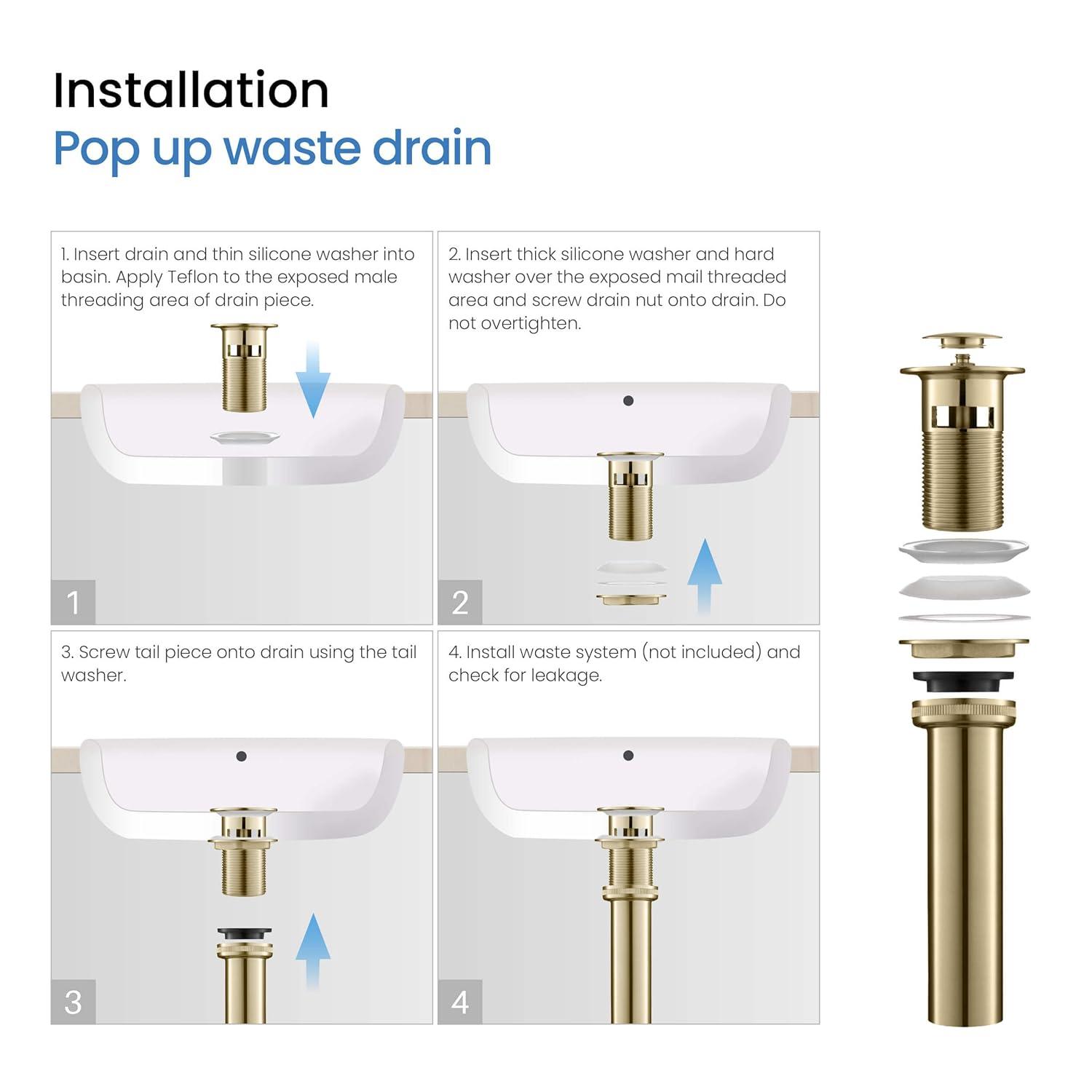 Installation
Pop up waste drain

1. Insert drain and thin silicone washer into basin. Apply Teflon to the exposed male threading area of drain piece.

1

2. Insert thick silicone washer and hard washer over the exposed mail threaded area and screw drain nut onto drain. Do not overtighten.

2

3. Screw tail piece onto drain using the tail washer.

3

4. Install waste system (not included) and check for leakage.

4