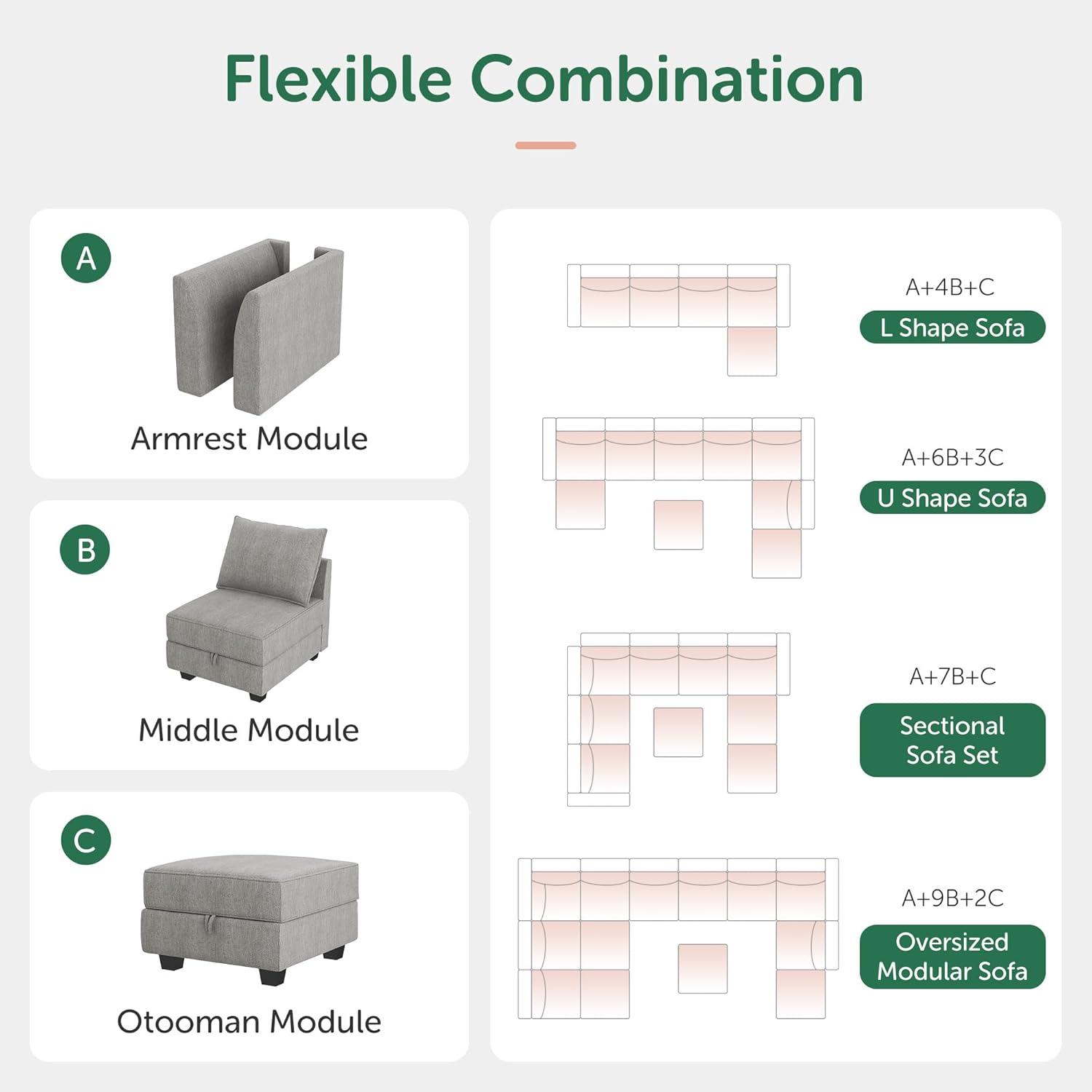 Flexible Combination

A

Armrest Module

B

Middle Module

C

Otooman Module

A+4B+C
L Shape Sofa

A+6B+3C
U Shape Sofa

A+7B+C
Sectional Sofa Set

A+9B+2C
Oversized Modular Sofa