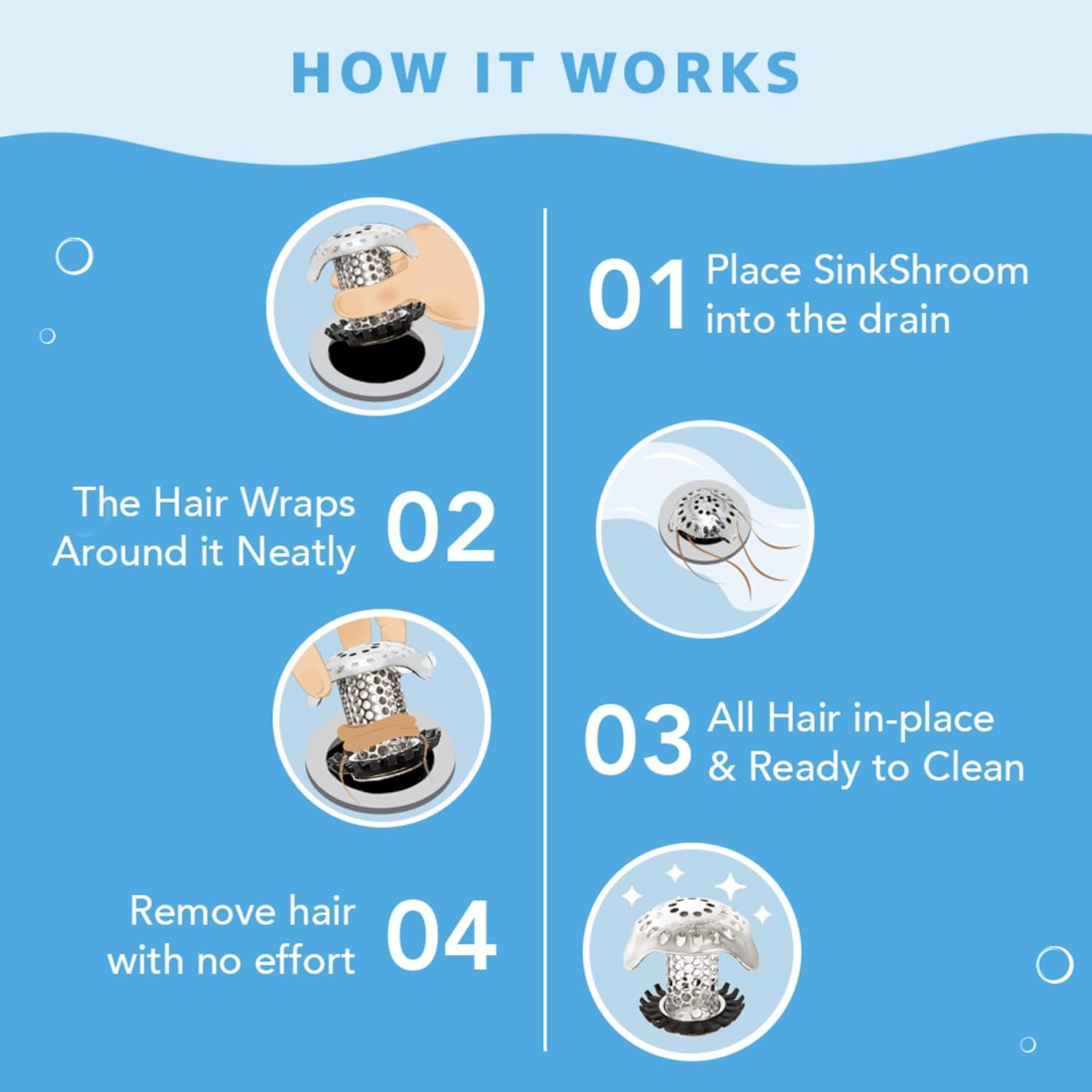 HOW IT WORKS

01 Place SinkShroom into the drain

The Hair Wraps Around it Neatly 02

03 All Hair in-place & Ready to Clean

Remove hair with no effort 04