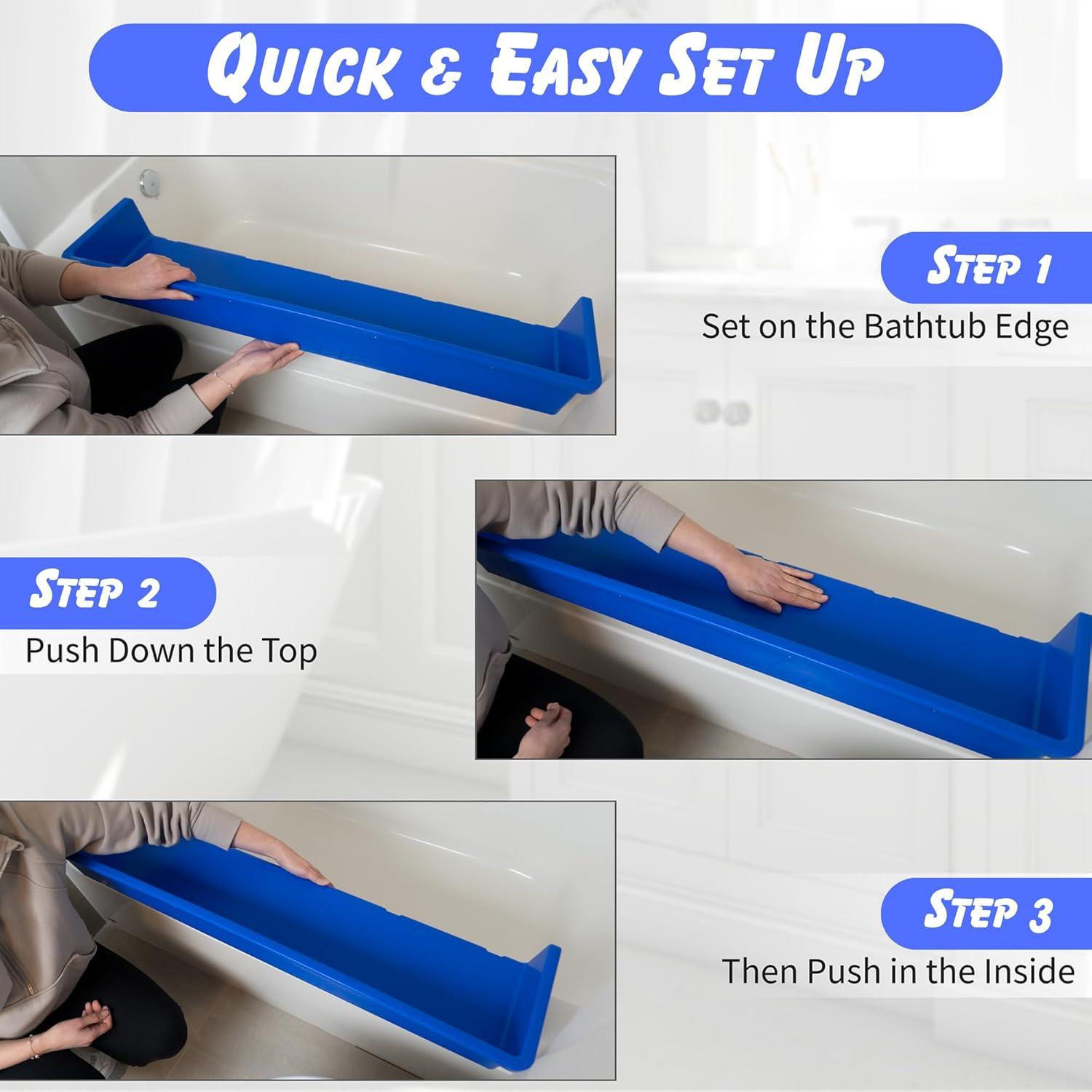 QUICK & EASY SET UP

STEP 1
Set on the Bathtub Edge

STEP 2
Push Down the Top

STEP 3
Then Push in the Inside