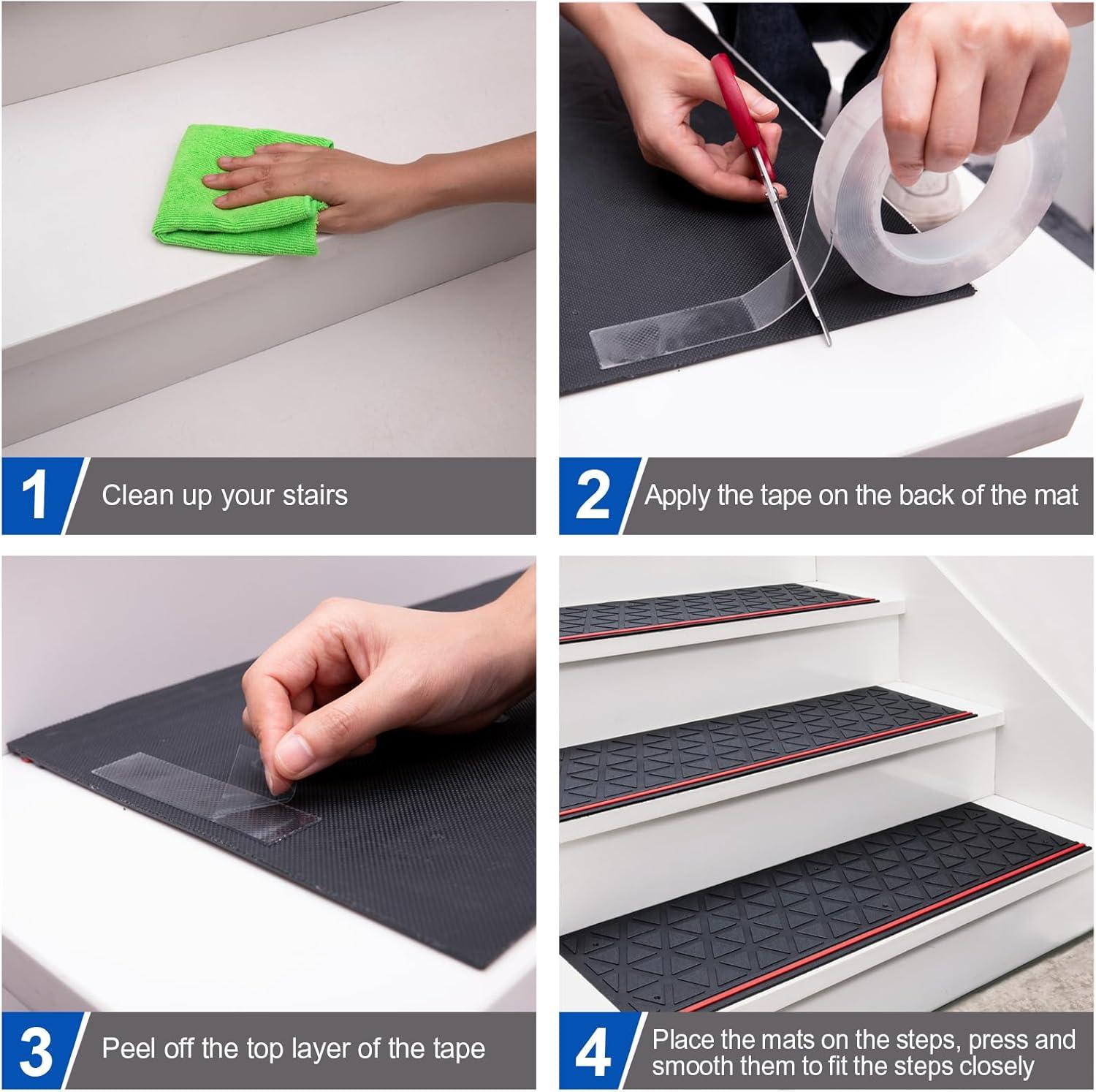 1 Clean up your stairs

2 Apply the tape on the back of the mat

3 Peel off the top layer of the tape

4 Place the mats on the steps, press and smooth them to fit the steps closely