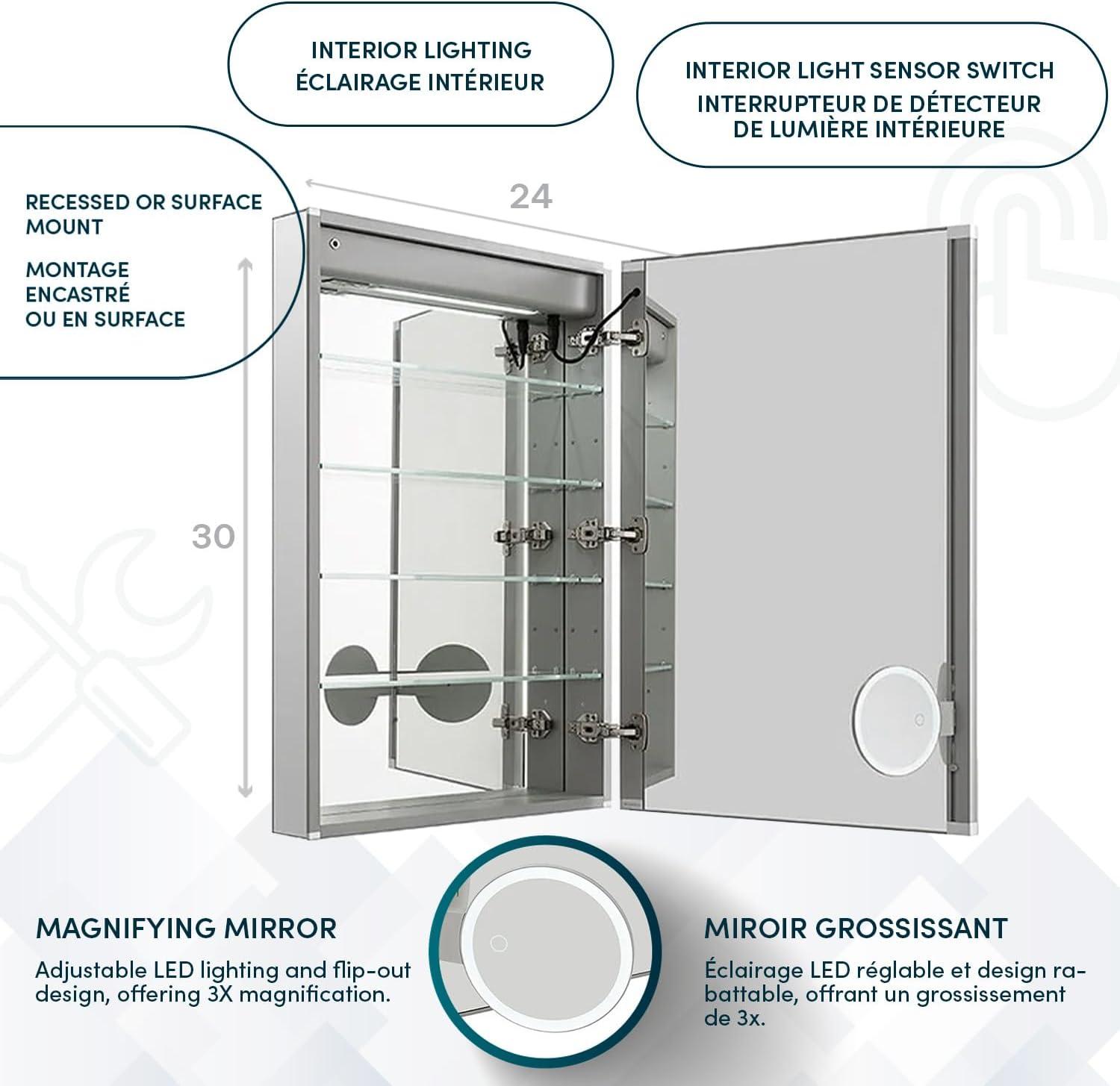 INTERIOR LIGHTING
ÉCLAIRAGE INTÉRIEUR

INTERIOR LIGHT SENSOR SWITCH
INTERRUPTEUR DE DÉTECTEUR DE LUMIÈRE INTÉRIEURE

RECESSED OR SURFACE MOUNT

MONTAGE ENCASTRÉ OU EN SURFACE

24

30

MAGNIFYING MIRROR

Adjustable LED lighting and flip-out design, offering 3X magnification.

MIROIR GROSSISSANT

Éclairage LED réglable et design rabattable, offrant un grossissement de 3x.