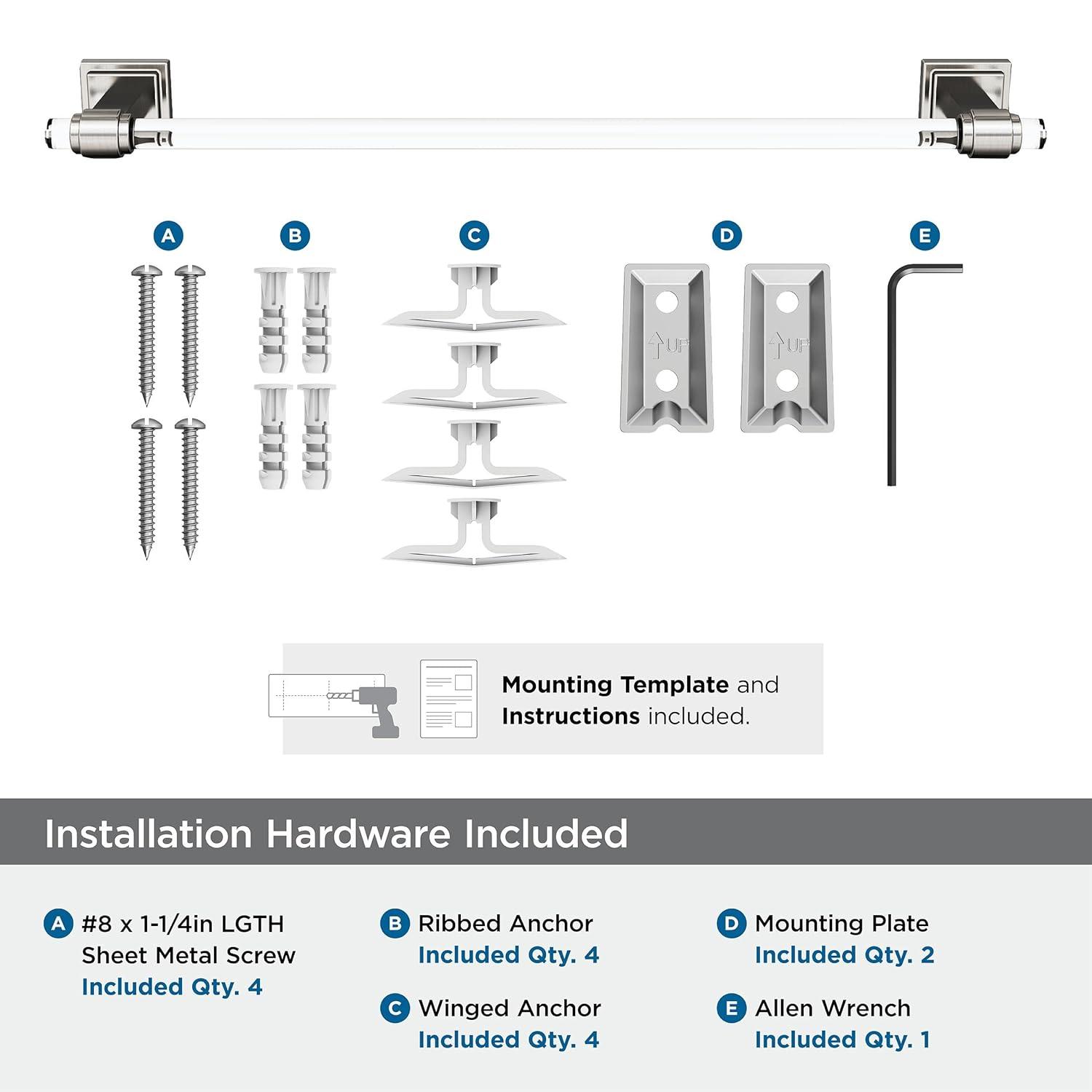 A B C D E

UP UP

Mounting Template and Instructions included.

Installation Hardware Included

A #8 x 1-1/4in LGTH Sheet Metal Screw
Included Qty. 4

B Ribbed Anchor
Included Qty. 4

C Winged Anchor
Included Qty. 4

D Mounting Plate
Included Qty. 2

E Allen Wrench
Included Qty. 1