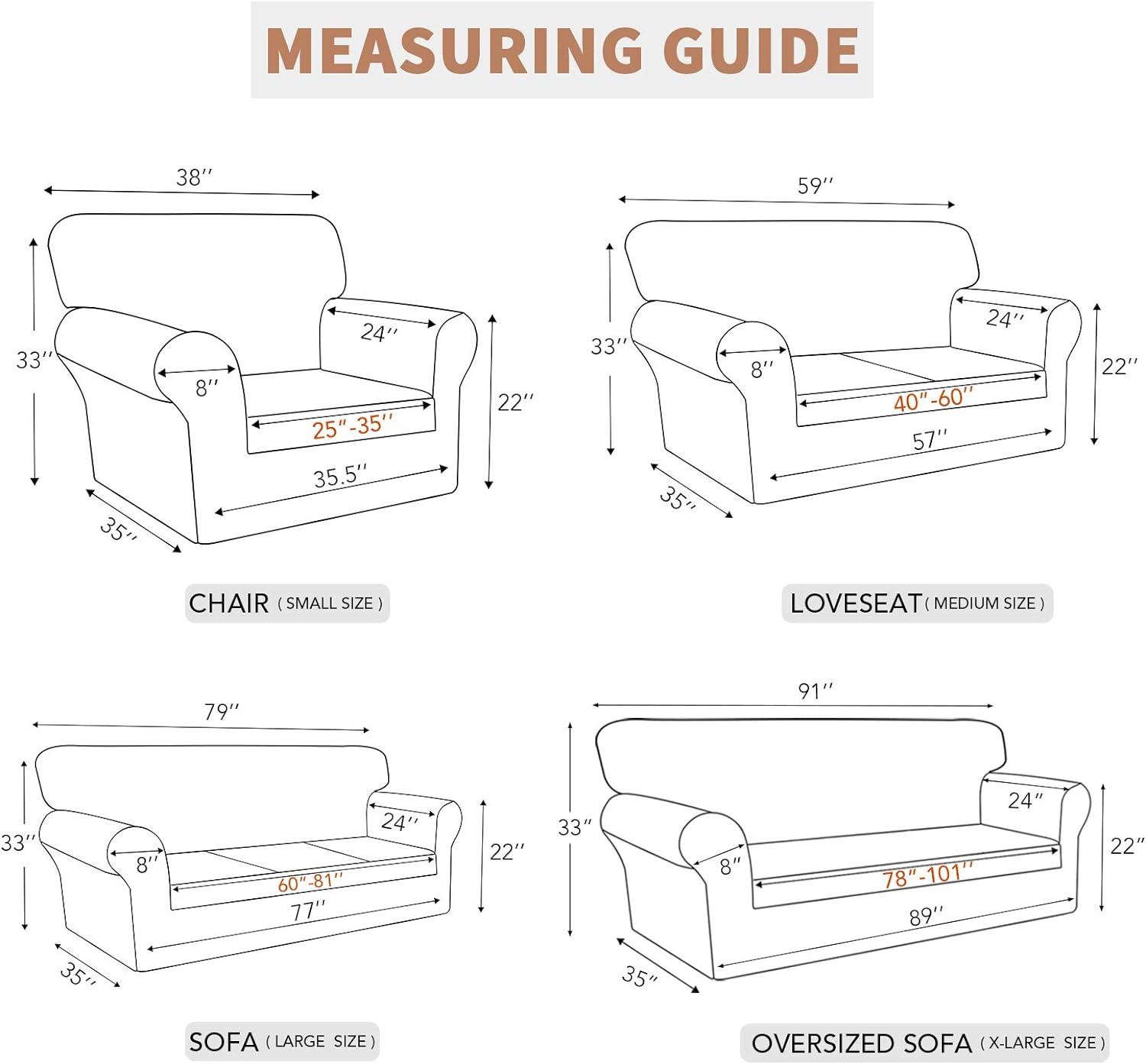 MEASURING GUIDE

38''
33''
24''
8''
25''-35''
22''
35.5''
35''

CHAIR ( SMALL SIZE )

59''
33''
24''
8''
40''-60''
22''
57''
35''

LOVESEAT ( MEDIUM SIZE )

79''
33''
24''
8''
60''-81''
22''
77''
35''

SOFA ( LARGE SIZE )

91''
33''
24''
8''
78''-101''
22''
89''
35''

OVERSIZED SOFA ( X-LARGE SIZE )