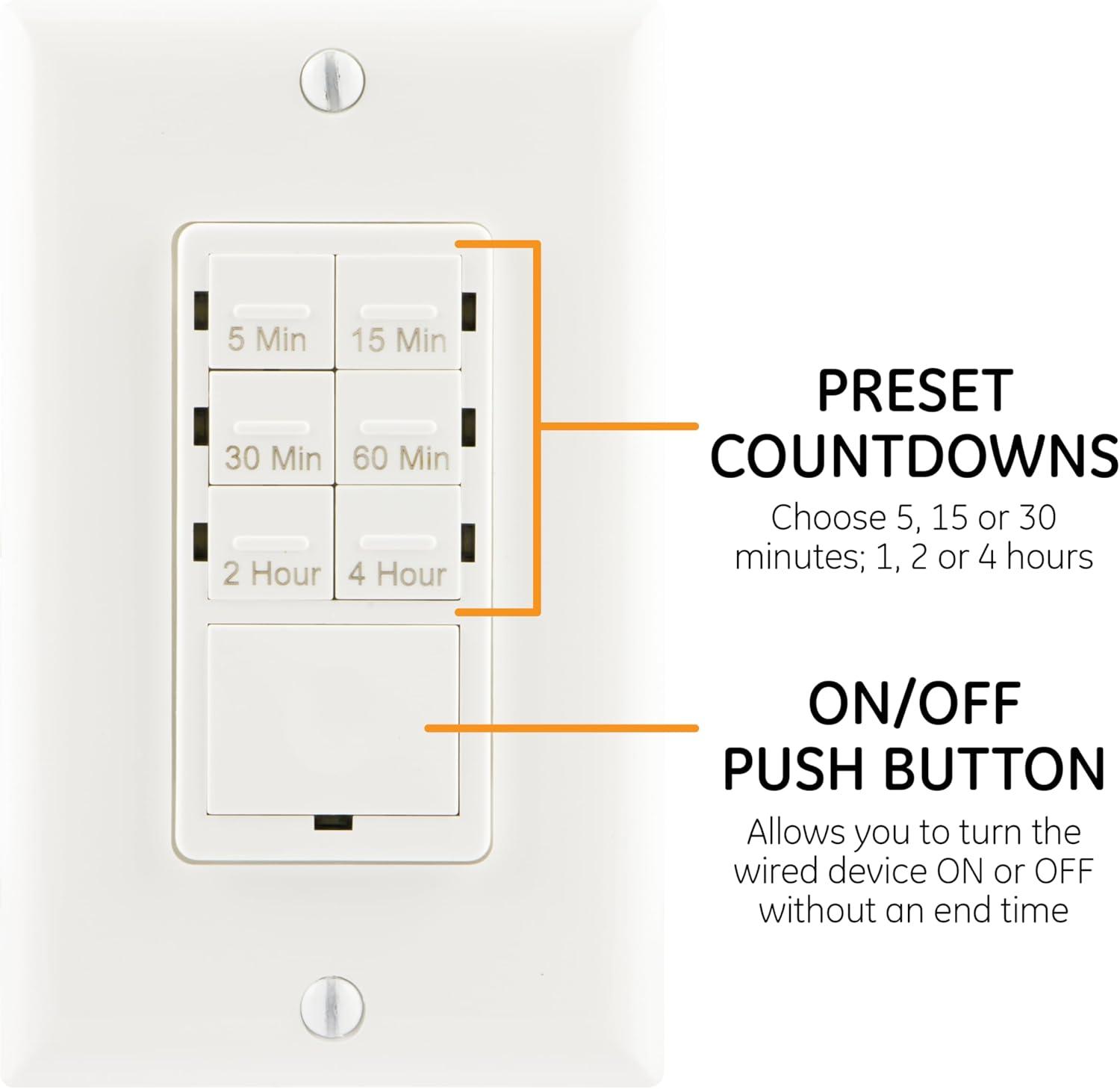 5 Min
15 Min
30 Min
60 Min
2 Hour
4 Hour

PRESET COUNTDOWNS
Choose 5, 15 or 30 minutes; 1, 2 or 4 hours

ON/OFF PUSH BUTTON
Allows you to turn the wired device ON or OFF without an end time