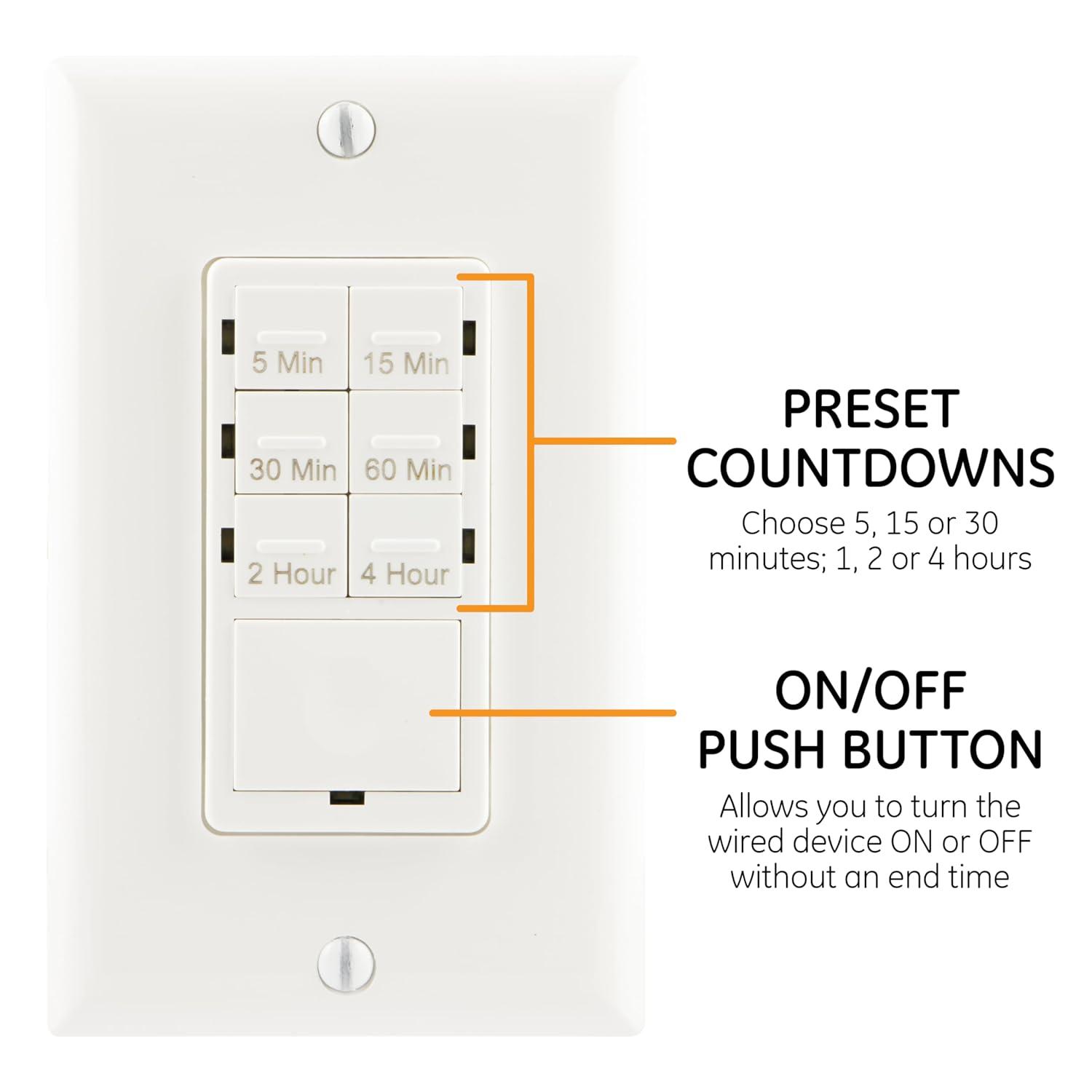 5 Min
15 Min
30 Min
60 Min
2 Hour
4 Hour

PRESET COUNTDOWNS
Choose 5, 15 or 30 minutes; 1, 2 or 4 hours

ON/OFF PUSH BUTTON
Allows you to turn the wired device ON or OFF without an end time