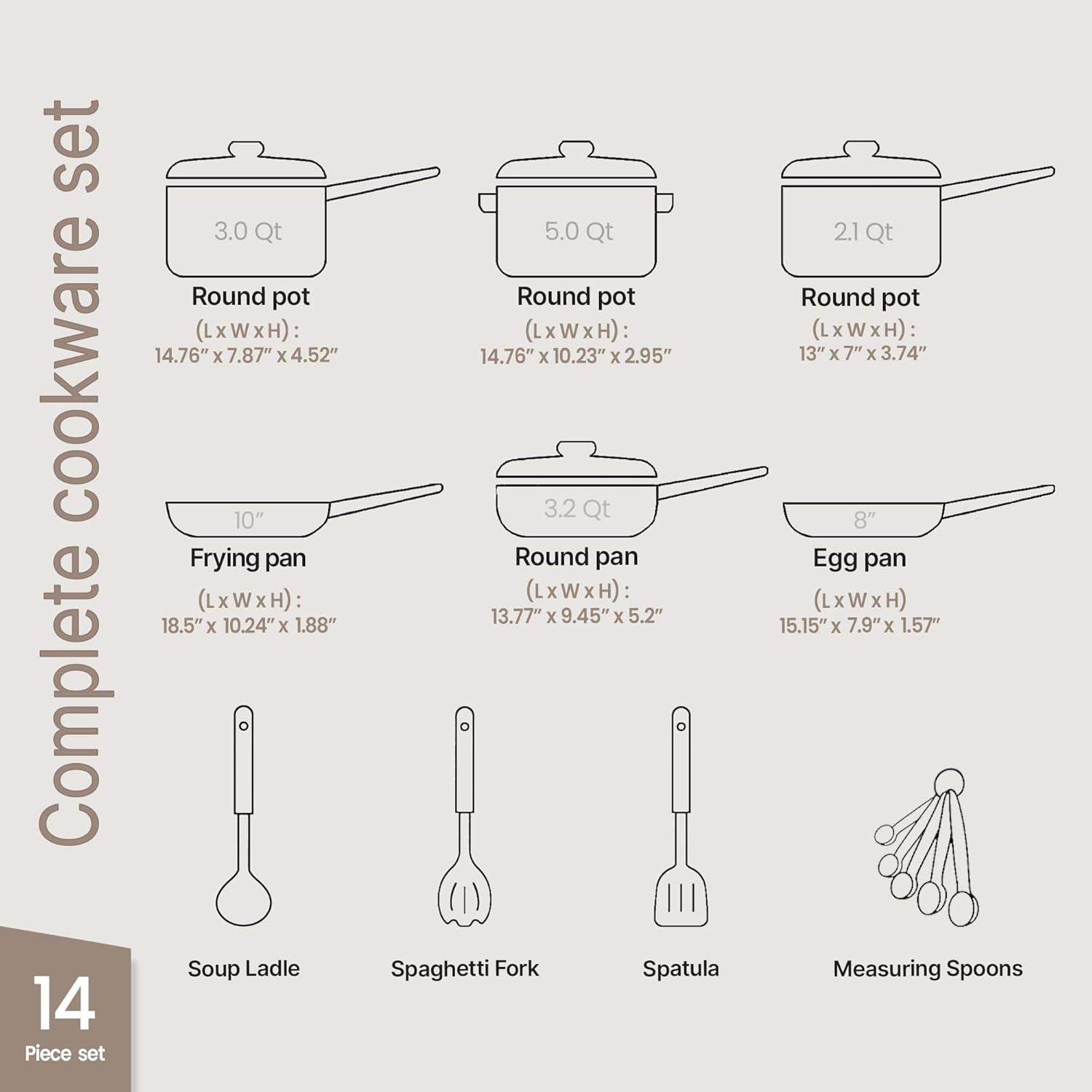 Complete cookware set

3.0 Qt
Round pot
(L x W x H) :
14.76″ x 7.87″ x 4.52″

5.0 Qt
Round pot
(L x W x H) :
14.76″ x 10.23″ x 2.95″

2.1 Qt
Round pot
(L x W x H) :
13″ x 7″ x 3.74″

10″
Frying pan
(L x W x H) :
18.5″ x 10.24″ x 1.88″

3.2 Qt
Round pan
(L x W x H) :
13.77″ x 9.45″ x 5.2″

8″
Egg pan
(L x W x H)
15.15″ x 7.9″ x 1.57″

Soup Ladle

Spaghetti Fork

Spatula

Measuring Spoons

14
Piece set