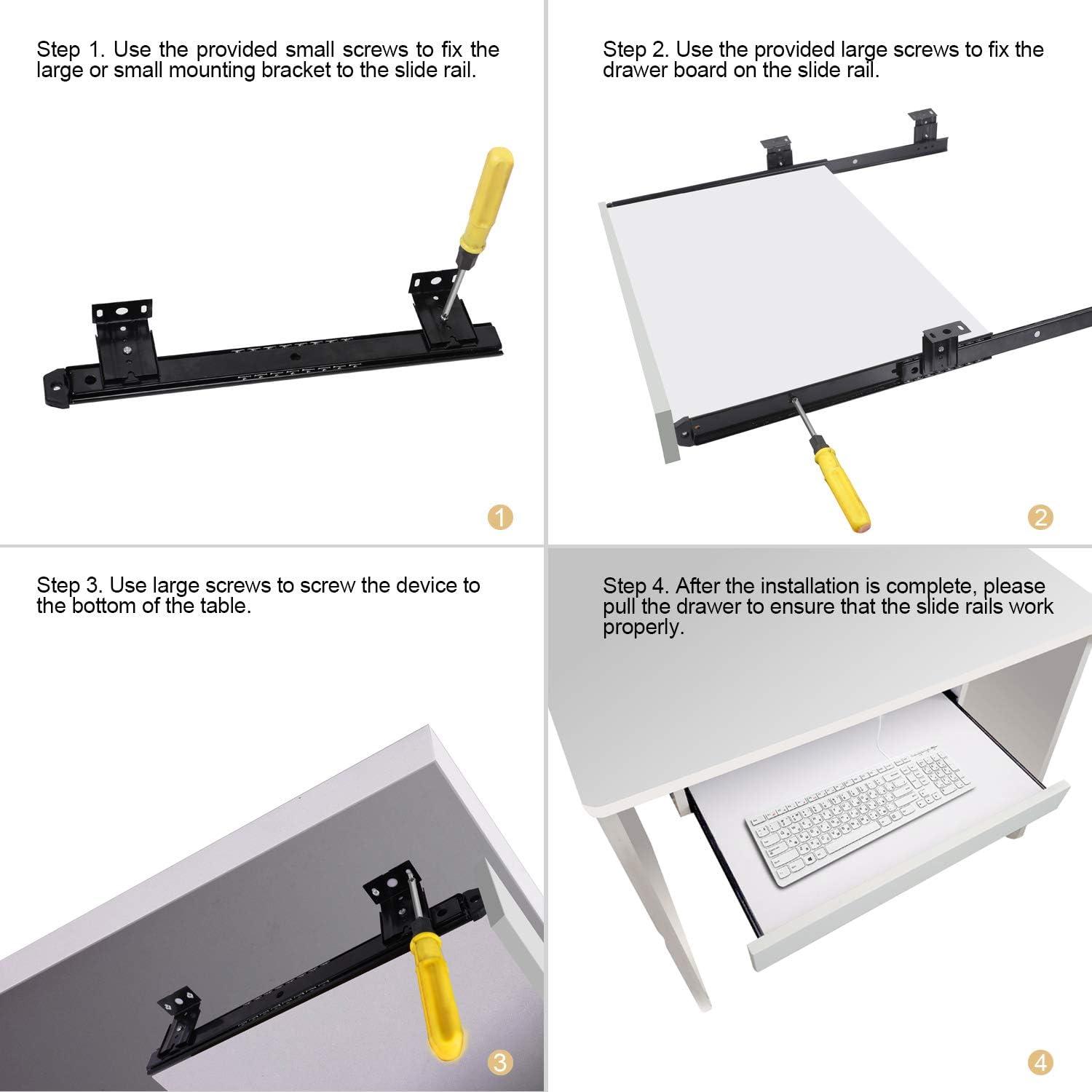 Step 1. Use the provided small screws to fix the large or small mounting bracket to the slide rail.

1

Step 2. Use the provided large screws to fix the drawer board on the slide rail.

2

Step 3. Use large screws to screw the device to the bottom of the table.

3

Step 4. After the installation is complete, please pull the drawer to ensure that the slide rails work properly.

4