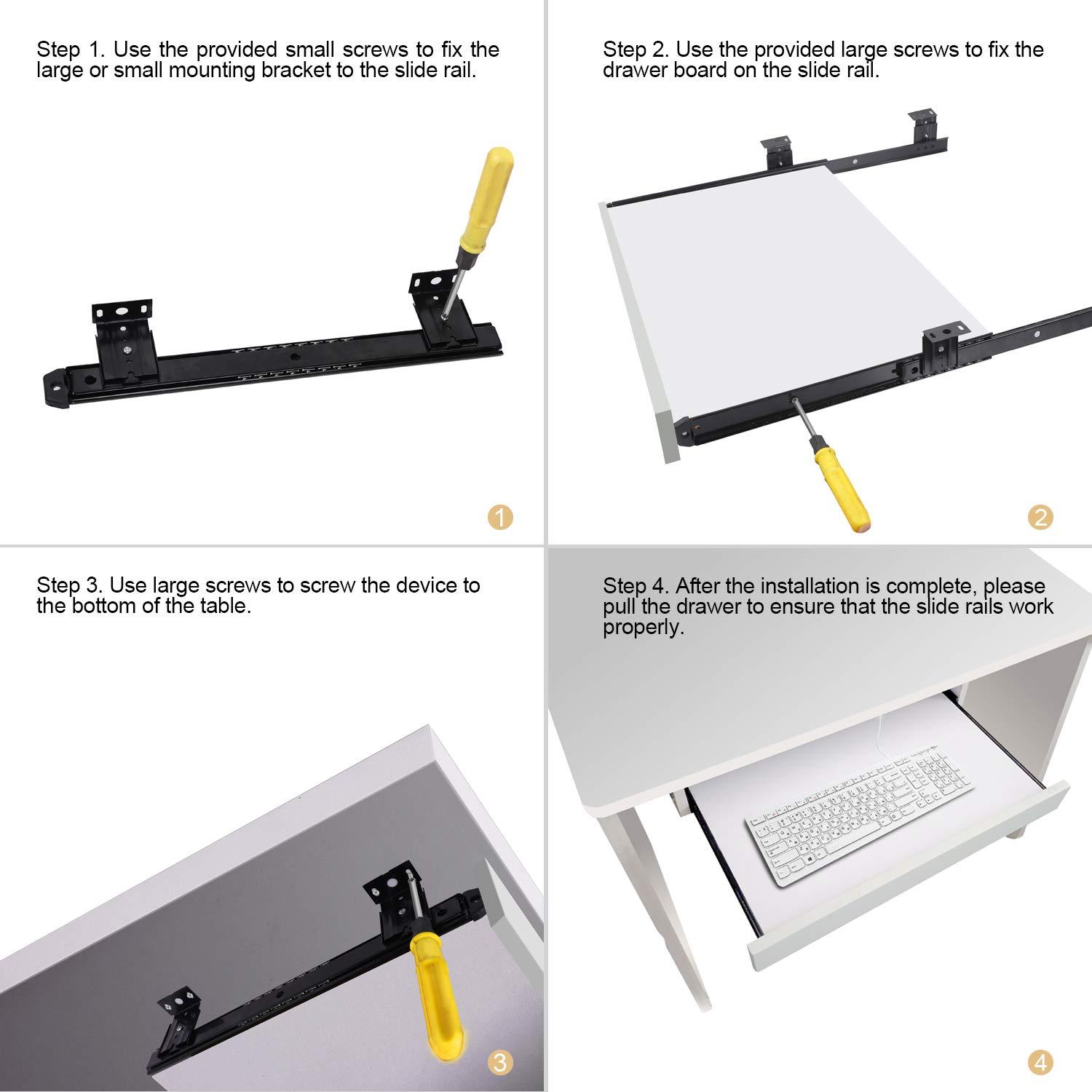 Step 1. Use the provided small screws to fix the large or small mounting bracket to the slide rail.

1

Step 2. Use the provided large screws to fix the drawer board on the slide rail.

2

Step 3. Use large screws to screw the device to the bottom of the table.

3

Step 4. After the installation is complete, please pull the drawer to ensure that the slide rails work properly.

4