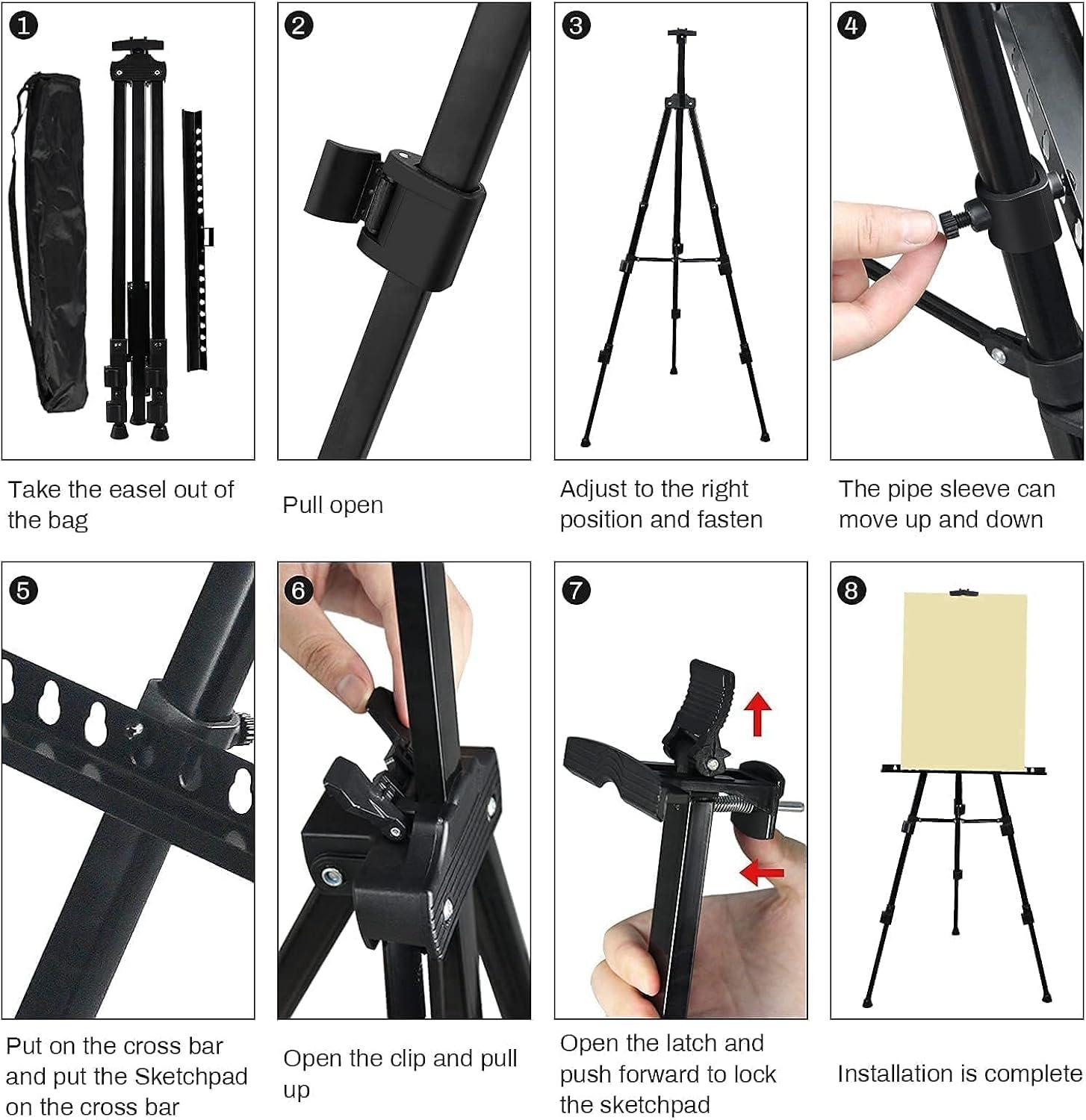 1

Take the easel out of the bag

2

Pull open

3

Adjust to the right position and fasten

4

The pipe sleeve can move up and down

5

Put on the cross bar and put the Sketchpad on the cross bar

6

Open the clip and pull up

7

Open the latch and push forward to lock the sketchpad

8

Installation is complete