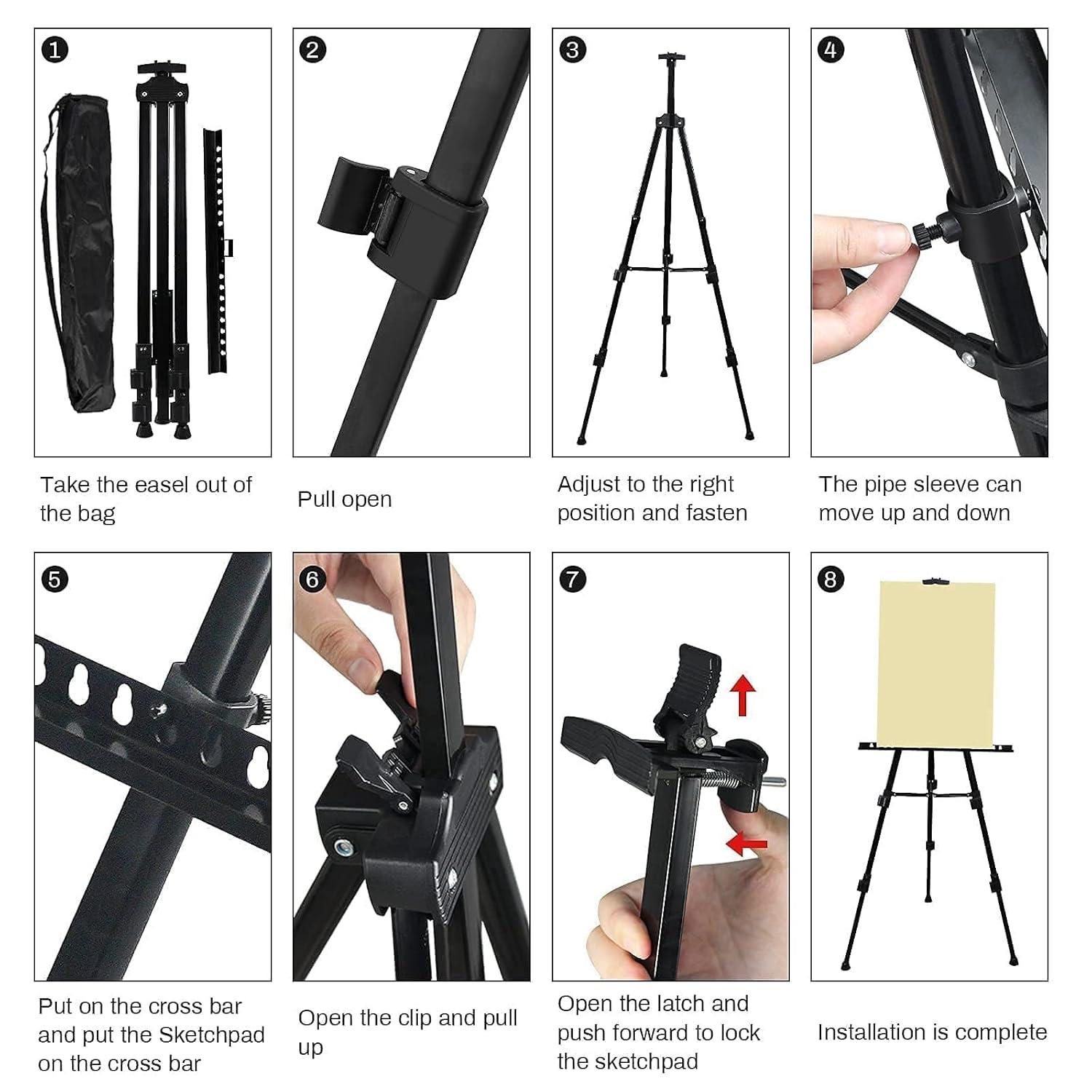 1
Take the easel out of the bag

2
Pull open

3
Adjust to the right position and fasten

4
The pipe sleeve can move up and down

5
Put on the cross bar and put the Sketchpad on the cross bar

6
Open the clip and pull up

7
Open the latch and push forward to lock the sketchpad

8
Installation is complete