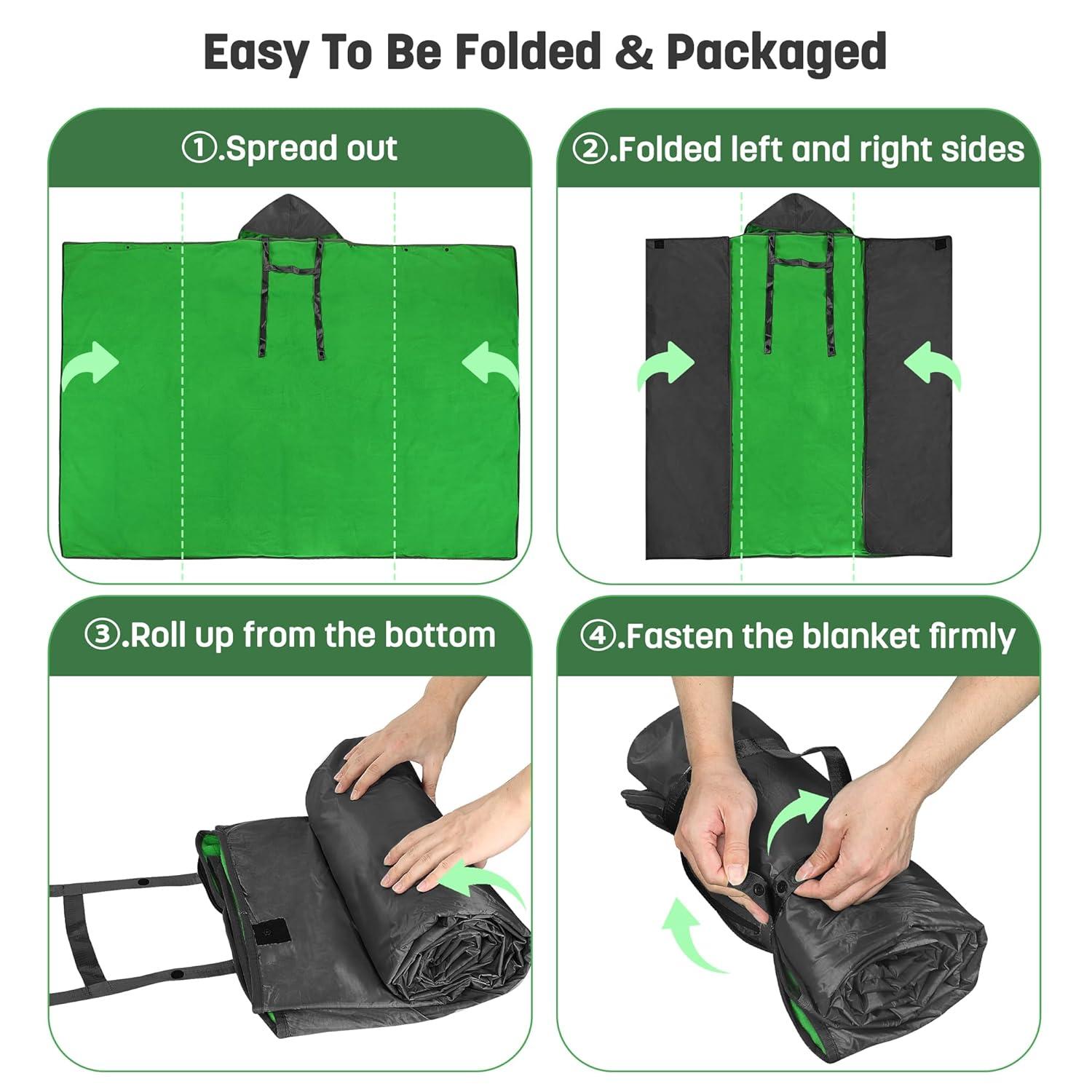 Easy To Be Folded & Packaged

①.Spread out

②.Folded left and right sides

③.Roll up from the bottom

④.Fasten the blanket firmly