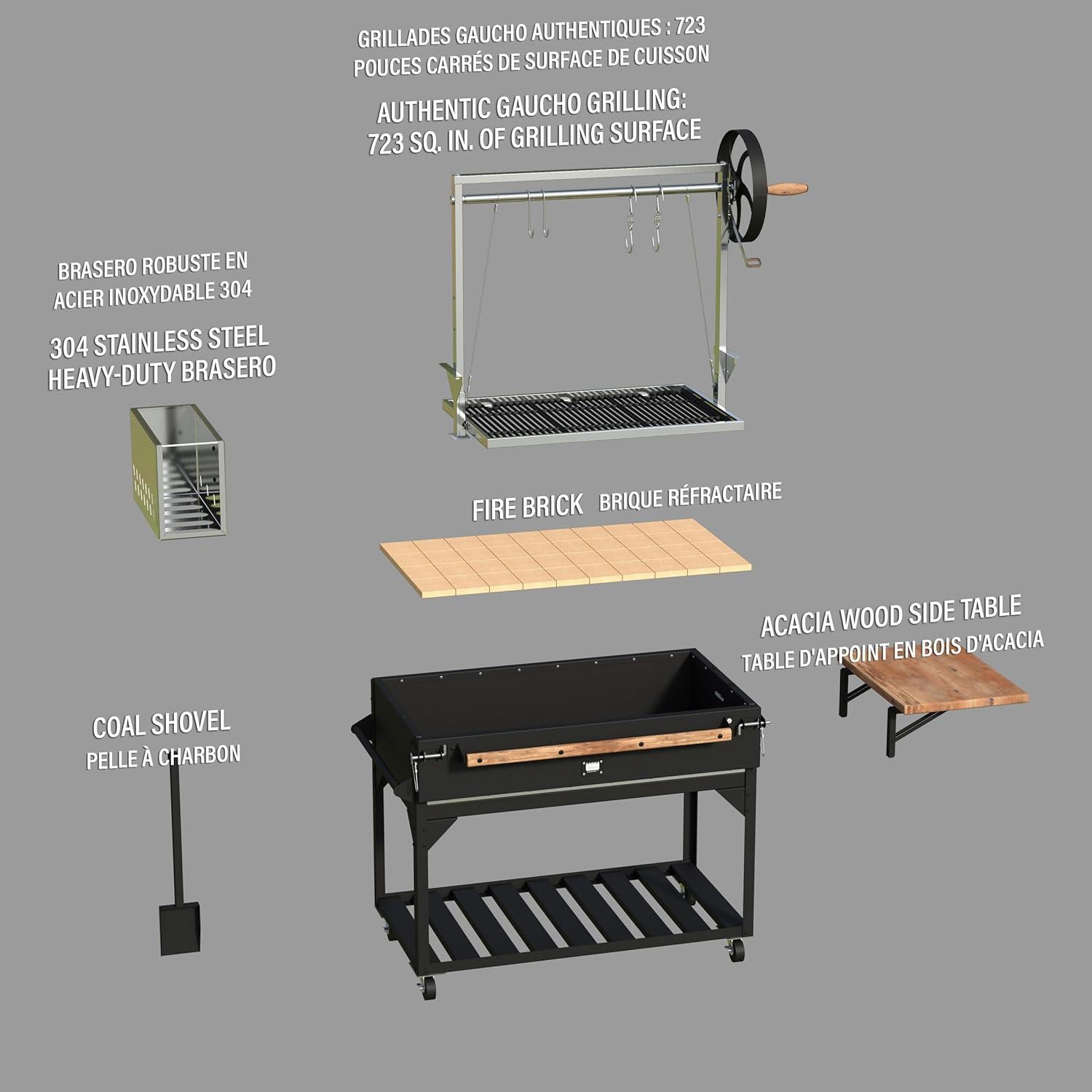 GRILLADES GAUCHO AUTHENTIQUES : 723 POUCES CARRÉS DE SURFACE DE CUISSON

AUTHENTIC GAUCHO GRILLING: 723 SQ. IN. OF GRILLING SURFACE

BRASERO ROBUSTE EN ACIER INOXYDABLE 304

304 STAINLESS STEEL HEAVY-DUTY BRASERO

FIRE BRICK BRIQUE RÉFRACTAIRE

ACACIA WOOD SIDE TABLE

TABLE D'APPOINT EN BOIS D'ACACIA

COAL SHOVEL

PELLE À CHARBON