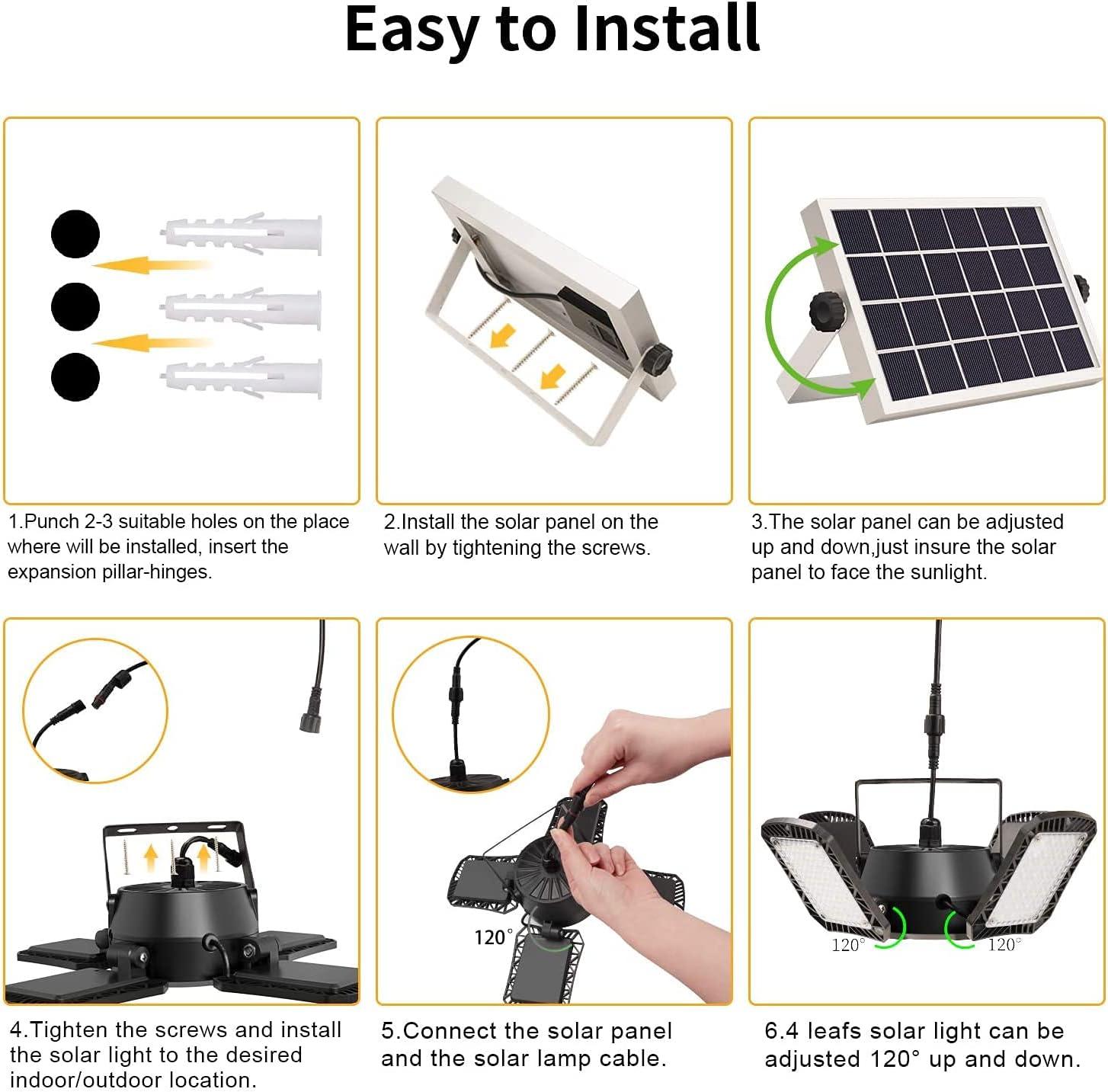 Easy to Install

1.Punch 2-3 suitable holes on the place where will be installed, insert the expansion pillar-hinges.

2.Install the solar panel on the wall by tightening the screws.

3.The solar panel can be adjusted up and down,just insure the solar panel to face the sunlight.

4.Tighten the screws and install the solar light to the desired indoor/outdoor location.

120°

5.Connect the solar panel and the solar lamp cable.

120°

120°

6.4 leafs solar light can be adjusted 120° up and down.