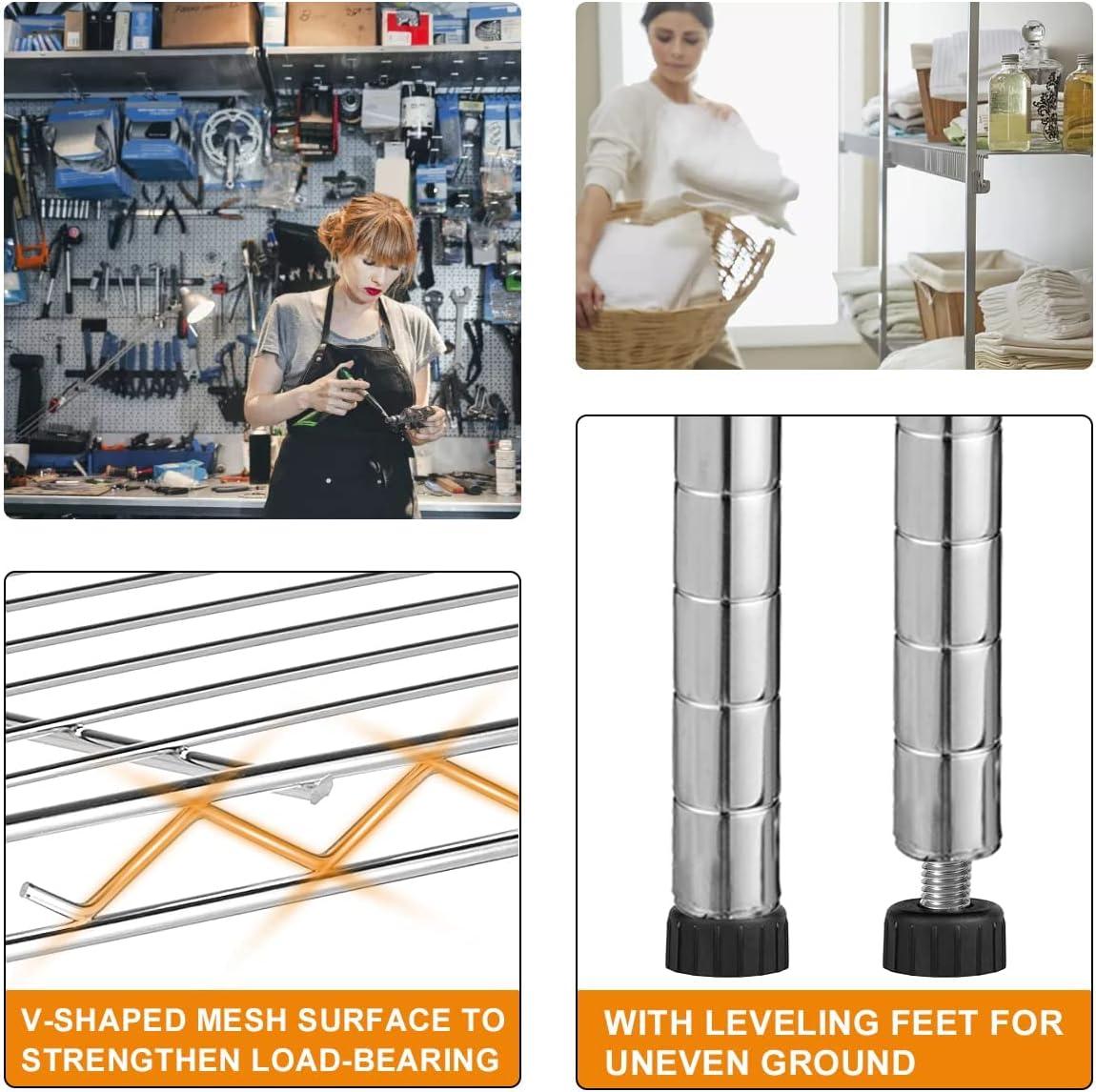 V-SHAPED MESH SURFACE TO STRENGTHEN LOAD-BEARING

WITH LEVELING FEET FOR UNEVEN GROUND