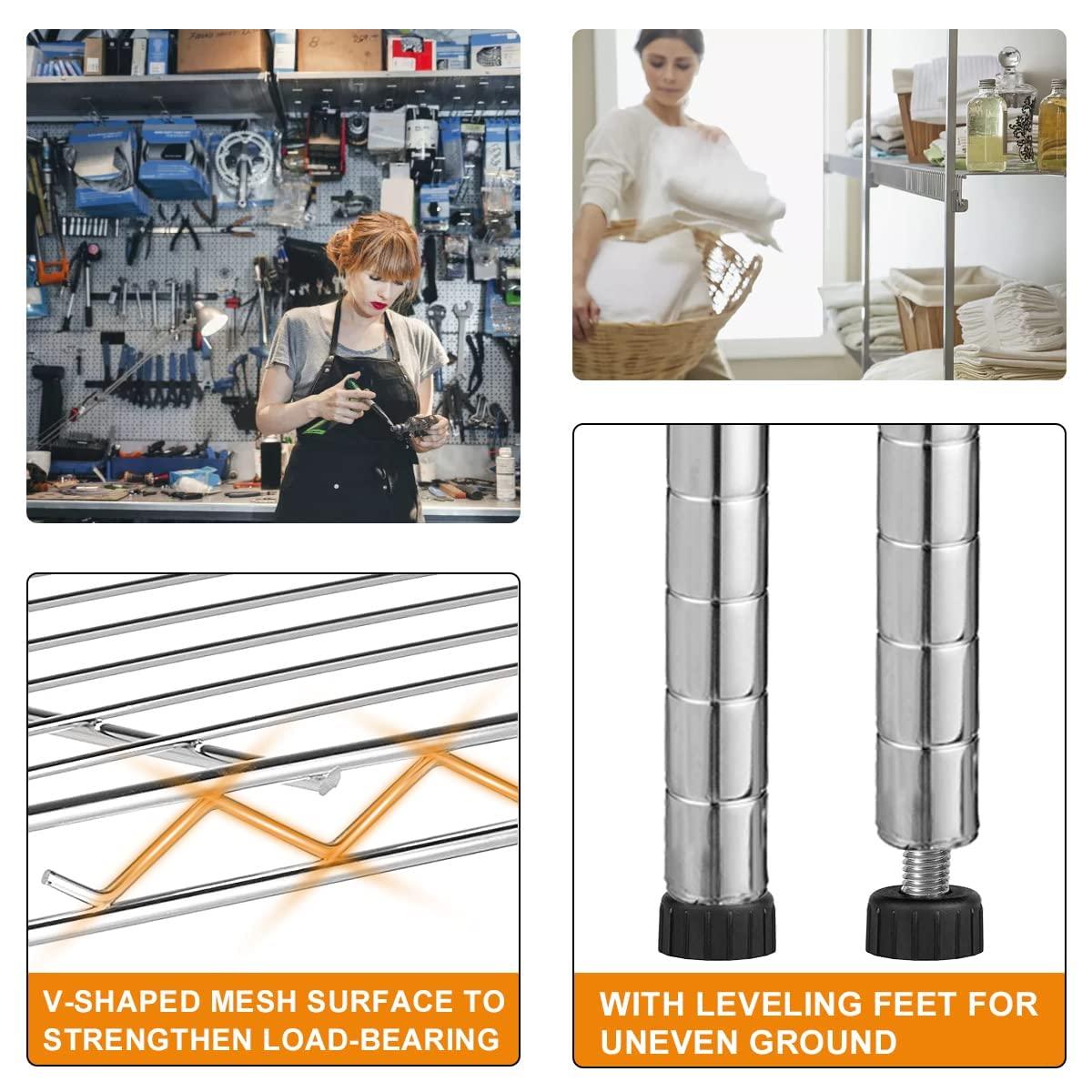 V-SHAPED MESH SURFACE TO STRENGTHEN LOAD-BEARING

WITH LEVELING FEET FOR UNEVEN GROUND