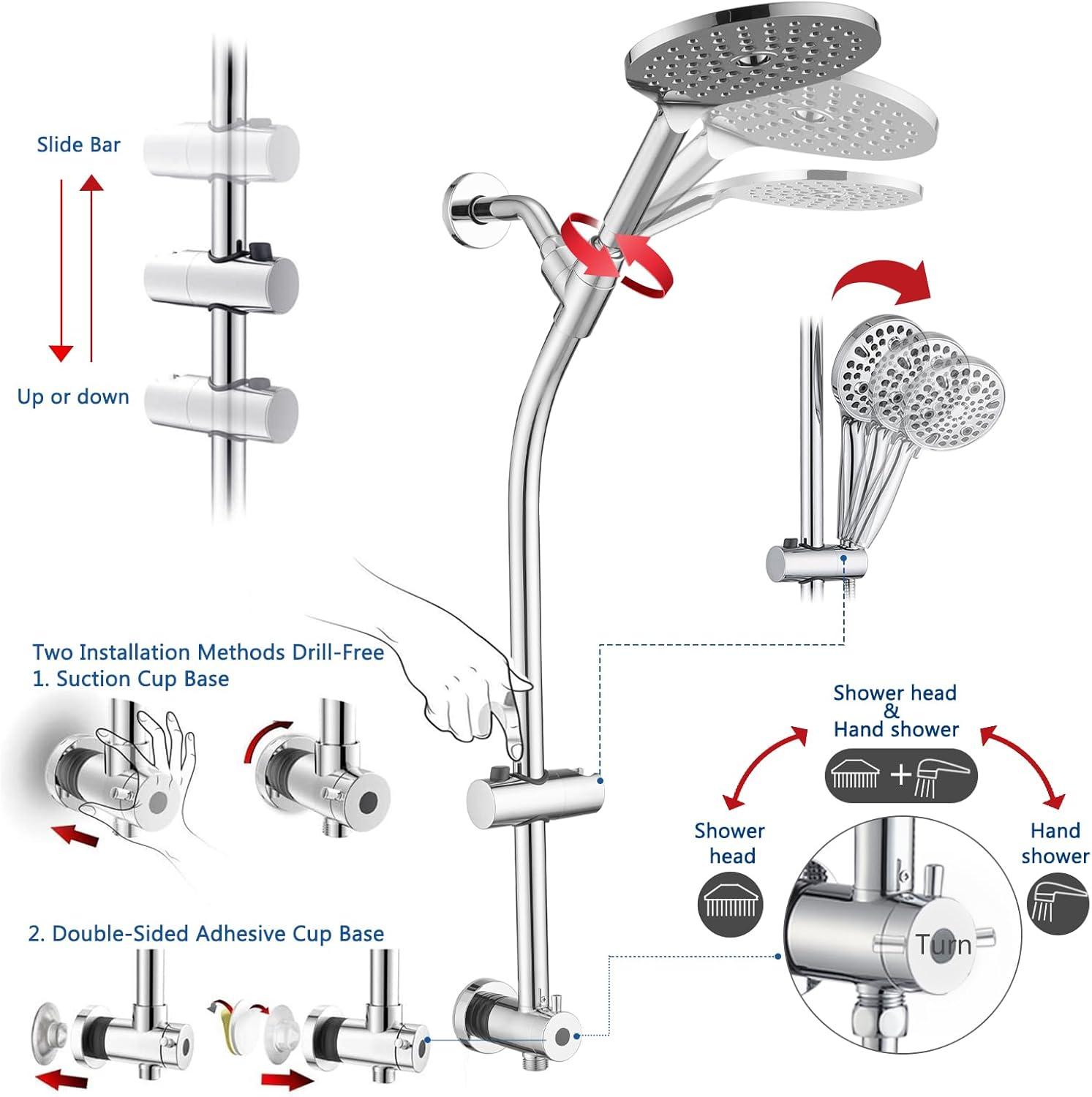 Slide Bar

Up or down

Two Installation Methods Drill-Free
1. Suction Cup Base

2. Double-Sided Adhesive Cup Base

Shower head
&
Hand shower

Shower head

Hand shower

Turn