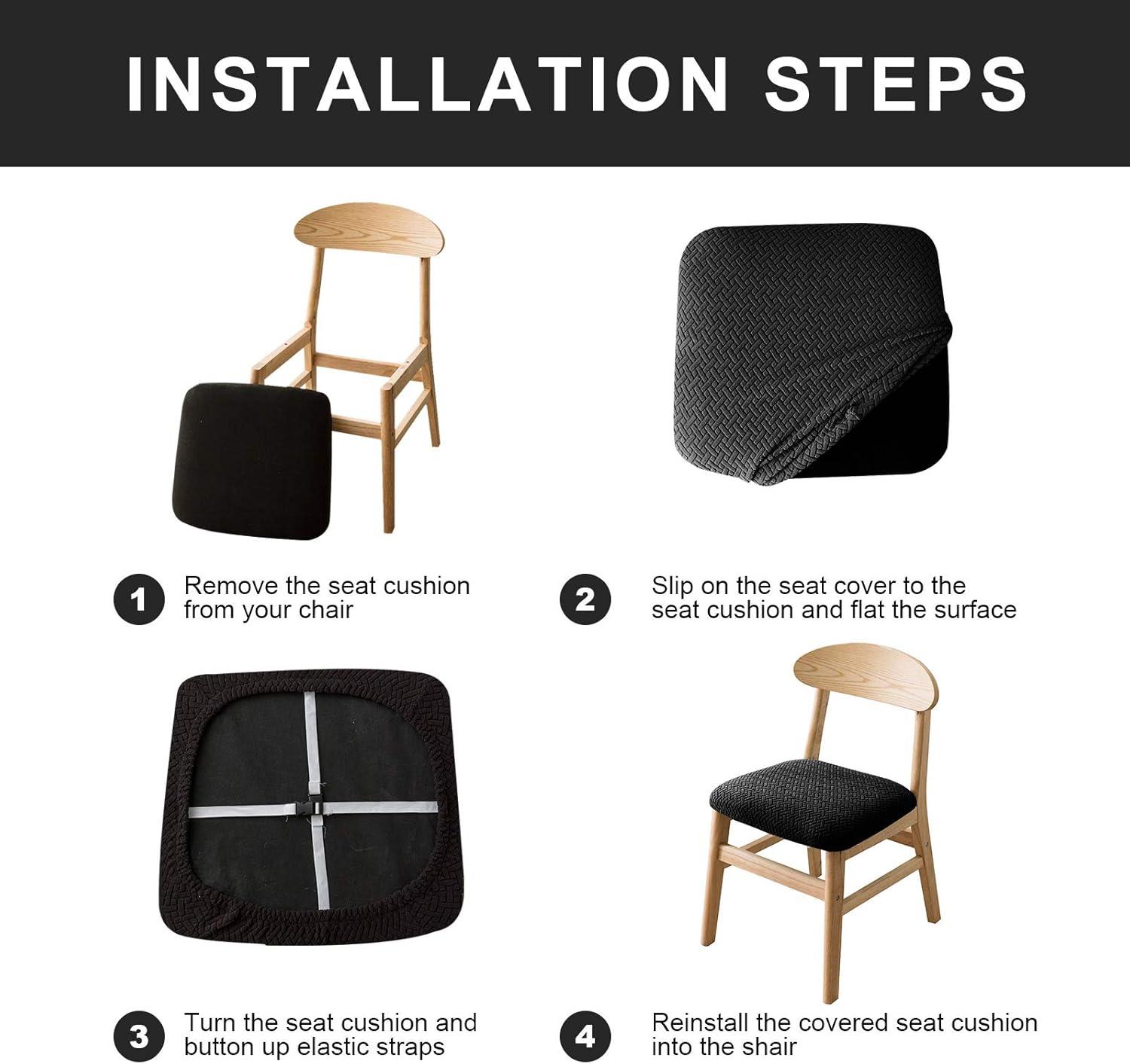 INSTALLATION STEPS

1 Remove the seat cushion from your chair

2 Slip on the seat cover to the seat cushion and flat the surface

3 Turn the seat cushion and button up elastic straps

4 Reinstall the covered seat cushion into the shair