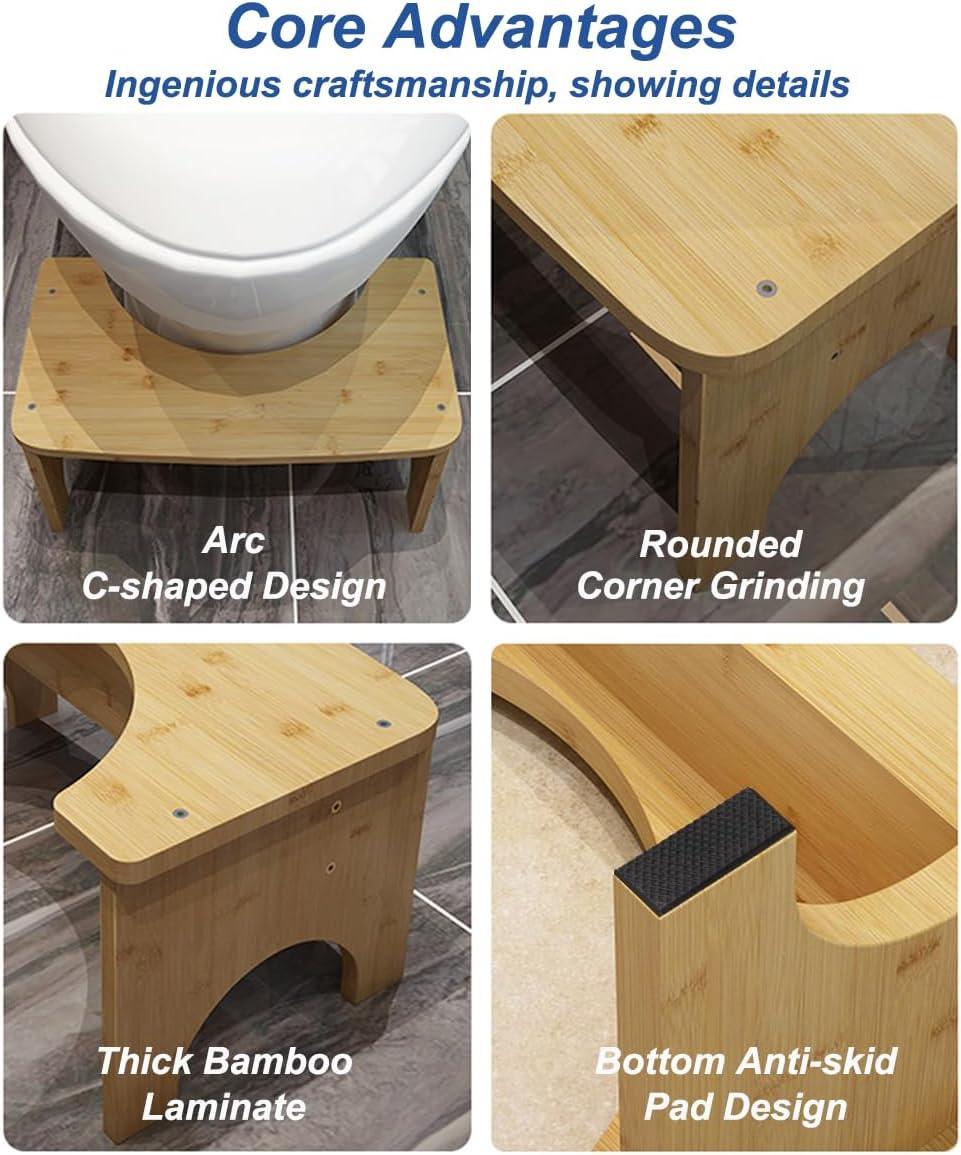 Core Advantages
Ingenious craftsmanship, showing details

Arc
C-shaped Design

Rounded
Corner Grinding

Thick Bamboo
Laminate

Bottom Anti-skid
Pad Design