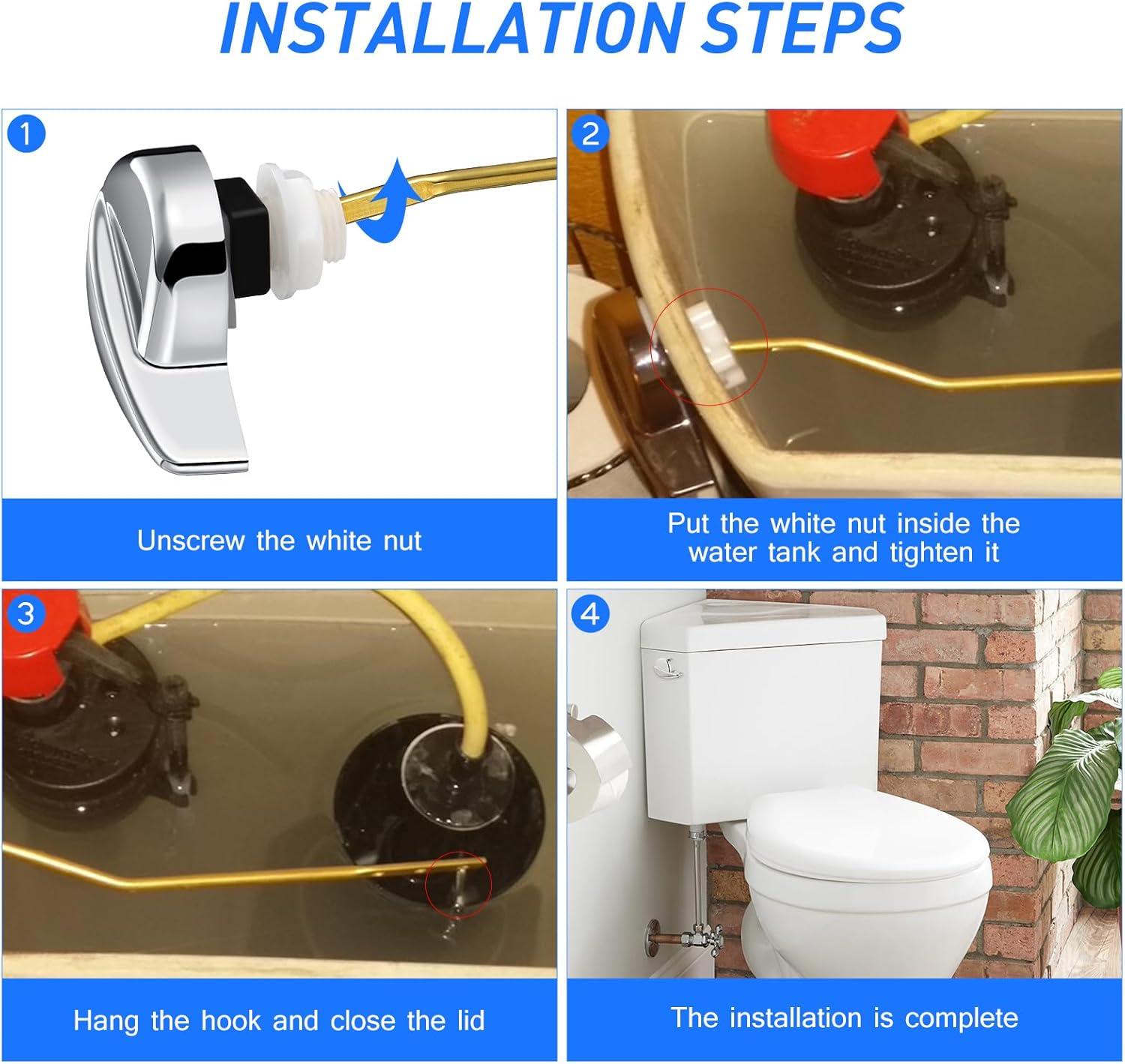 INSTALLATION STEPS

1

Unscrew the white nut

2

Put the white nut inside the water tank and tighten it

3

Hang the hook and close the lid

4

The installation is complete