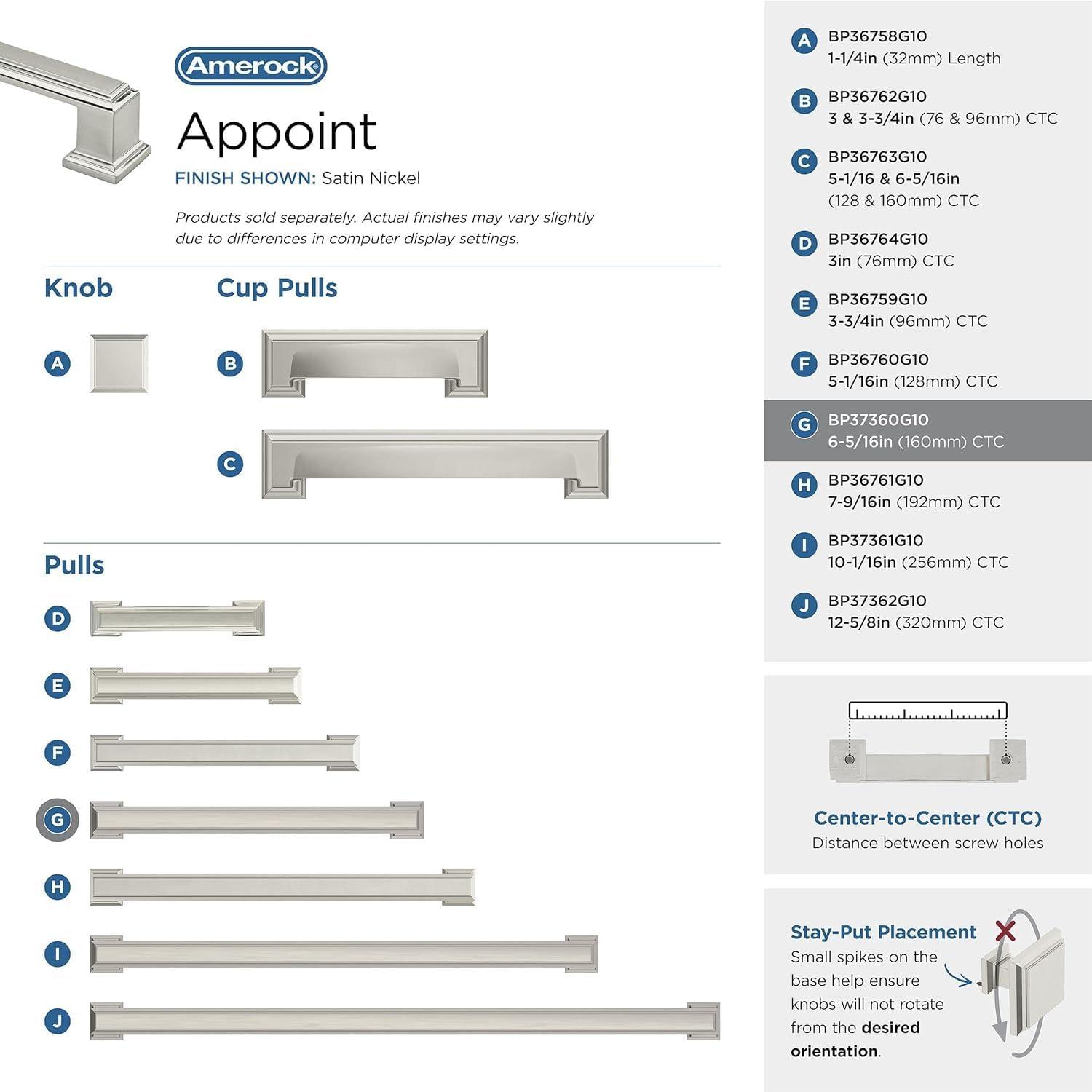 Amerock

Appoint

FINISH SHOWN: Satin Nickel

Products sold separately. Actual finishes may vary slightly due to differences in computer display settings.

Knob

A

Cup Pulls

B

C

Pulls

D

E

F

G

H

I

J

A BP36758G10
1-1/4in (32mm) Length

B BP36762G10
3 & 3-3/4in (76 & 96mm) CTC

C BP36763G10
5-1/16 & 6-5/16in
(128 & 160mm) CTC

D BP36764G10
3in (76mm) CTC

E BP36759G10
3-3/4in (96mm) CTC

F BP36760G10
5-1/16in (128mm) CTC

G BP37360G10
6-5/16in (160mm) CTC

H BP36761G10
7-9/16in (192mm) CTC

I BP37361G10
10-1/16in (256mm) CTC

J BP37362G10
12-5/8in (320mm) CTC

Center-to-Center (CTC)
Distance between screw holes

Stay-Put Placement
Small spikes on the base help ensure knobs will not rotate from the desired orientation.