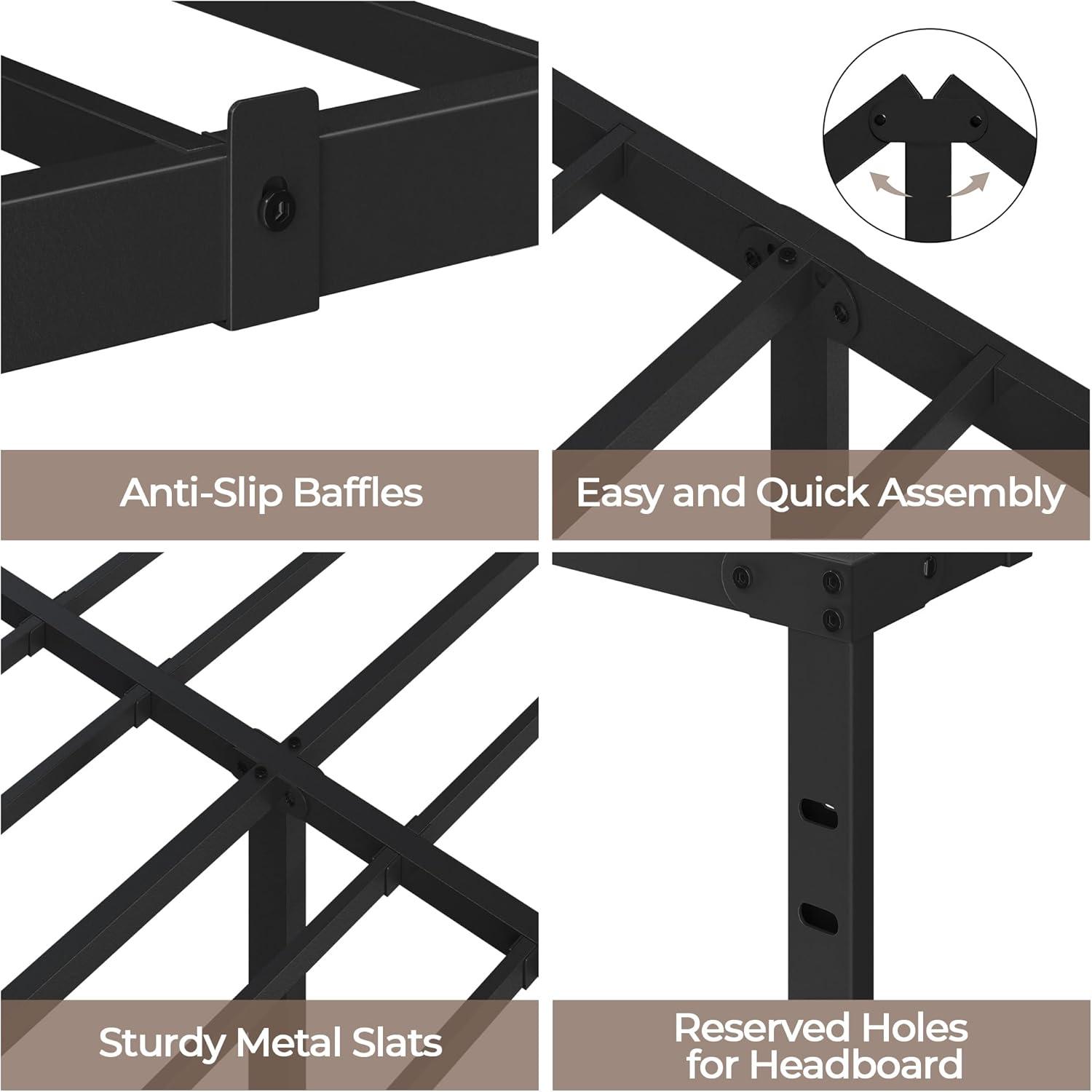 Anti-Slip Baffles

Easy and Quick Assembly

Sturdy Metal Slats

Reserved Holes for Headboard