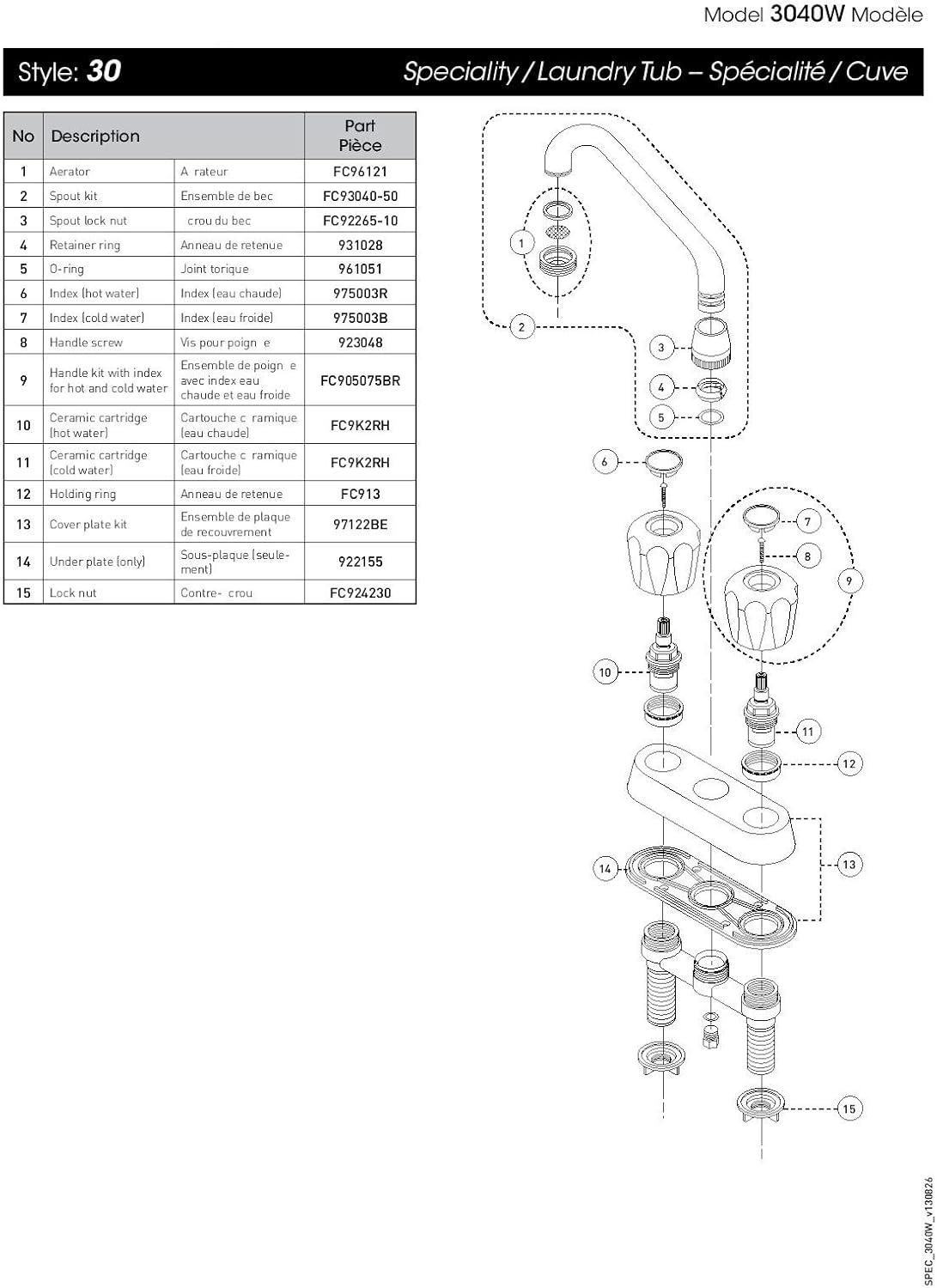 Model 3040W Modèle

Style: 30 Speciality / Laundry Tub – Spécialité / Cuve

| No | Description | | Part Pièce |
|---|---|---|---|
| 1 | Aerator | A rateur | FC96121 |
| 2 | Spout kit | Ensemble de bec | FC93040-50 |
| 3 | Spout lock nut | crou du bec | FC92265-10 |
| 4 | Retainer ring | Anneau de retenue | 931028 |
| 5 | O-ring | Joint torique | 961051 |
| 6 | Index (hot water) | Index (eau chaude) | 975003R |
| 7 | Index (cold water) | Index (eau froide) | 975003B |
| 8 | Handle screw | Vis pour poign e | 923048 |
| 9 | Handle kit with index for hot and cold water | Ensemble de poign e avec index eau chaude et eau froide | FC905075BR |
| 10 | Ceramic cartridge (hot water) | Cartouche c ramique (eau chaude) | FC9K2RH |
| 11 | Ceramic cartridge (cold water) | Cartouche c ramique (eau froide) | FC9K2RH |
| 12 | Holding ring | Anneau de retenue | FC913 |
| 13 | Cover plate kit | Ensemble de plaque de recouvrement | 97122BE |
| 14 | Under plate (only) | Sous-plaque (seulement) | 922155 |
| 15 | Lock nut | Contre- crou | FC924230 |

1
2
3
4
5
6
7
8
9
10
11
12
13
14
15

SPEC_3040W_v130826