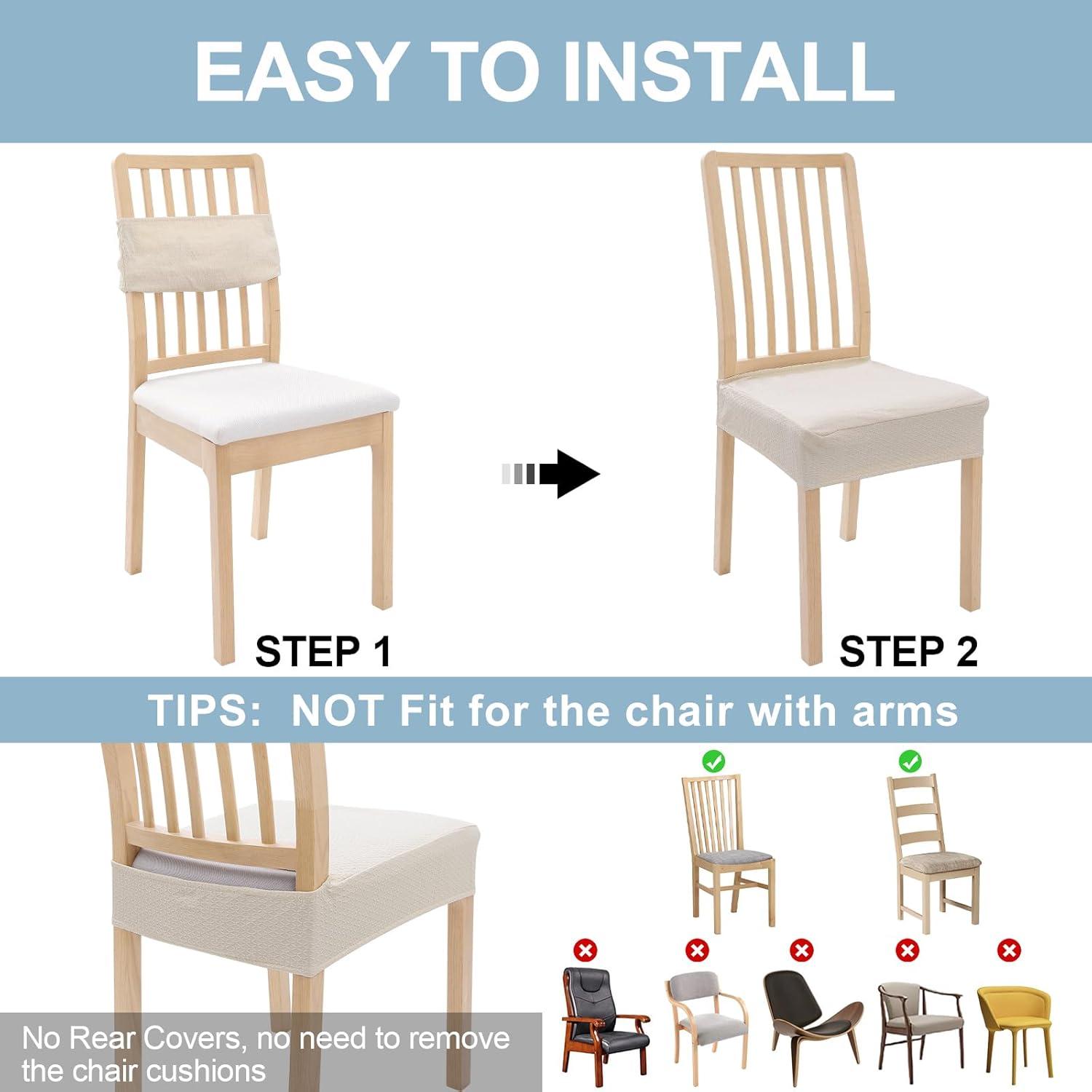 EASY TO INSTALL

STEP 1

STEP 2

TIPS: NOT Fit for the chair with arms

No Rear Covers, no need to remove the chair cushions