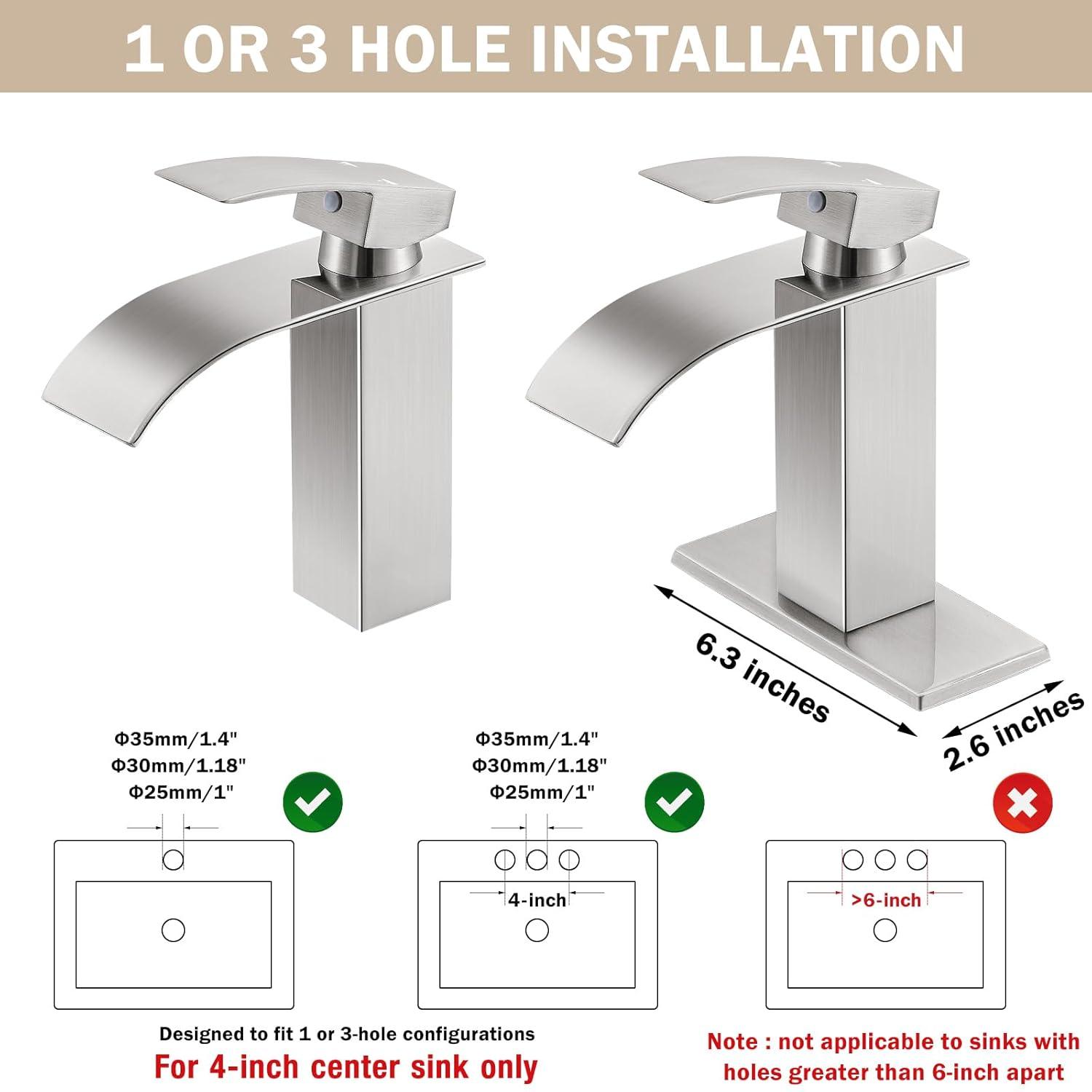 1 OR 3 HOLE INSTALLATION

6.3 inches

2.6 inches

Φ35mm/1.4"
Φ30mm/1.18"
Φ25mm/1"

Φ35mm/1.4"
Φ30mm/1.18"
Φ25mm/1"

4-inch

>6-inch

Designed to fit 1 or 3-hole configurations

For 4-inch center sink only

Note : not applicable to sinks with holes greater than 6-inch apart